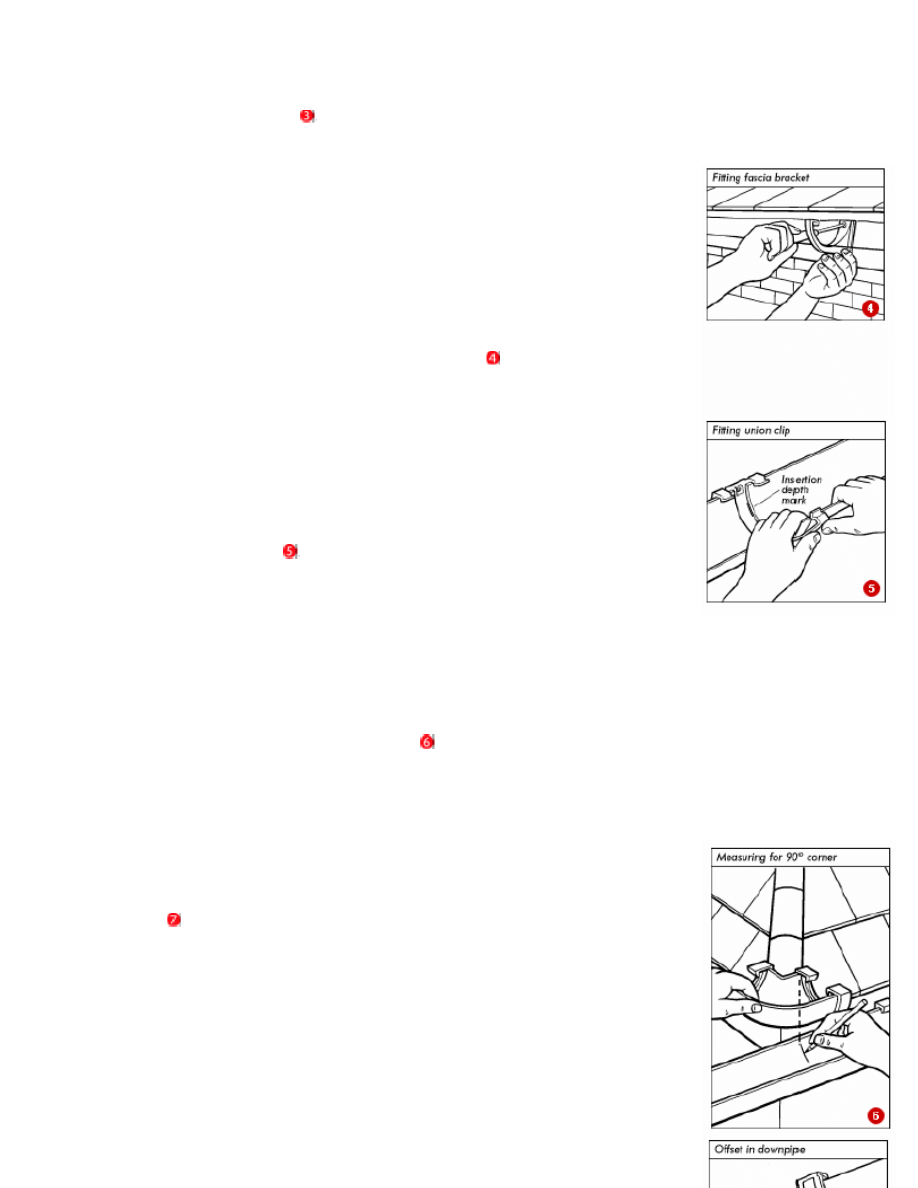 3

Fitting fascia bracket

4

4

Fitting union clip

Insertion depth mark

5

5

6

Measuring for 90° corner

7

6

Offset in downpipe