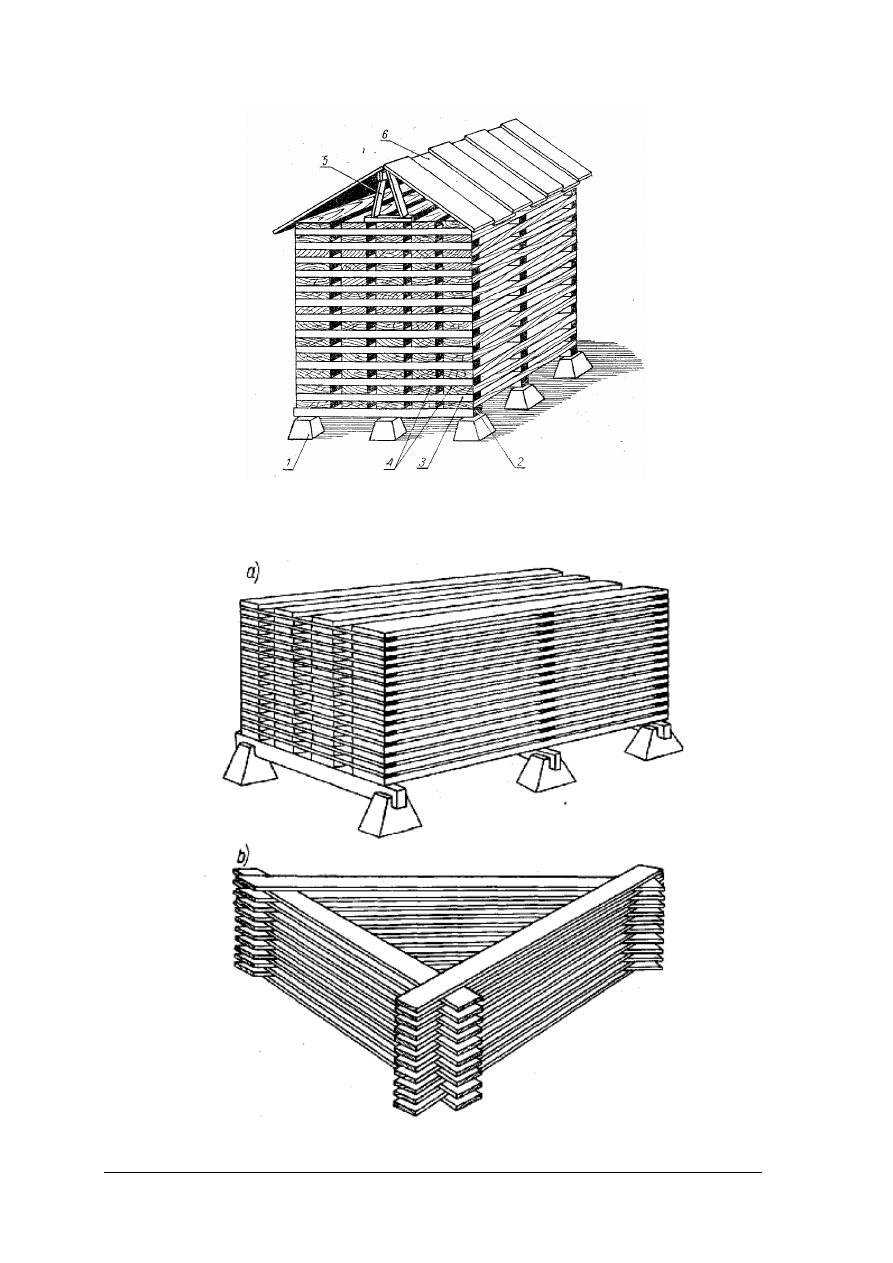 6
5
1
4
3
2
a)
b)