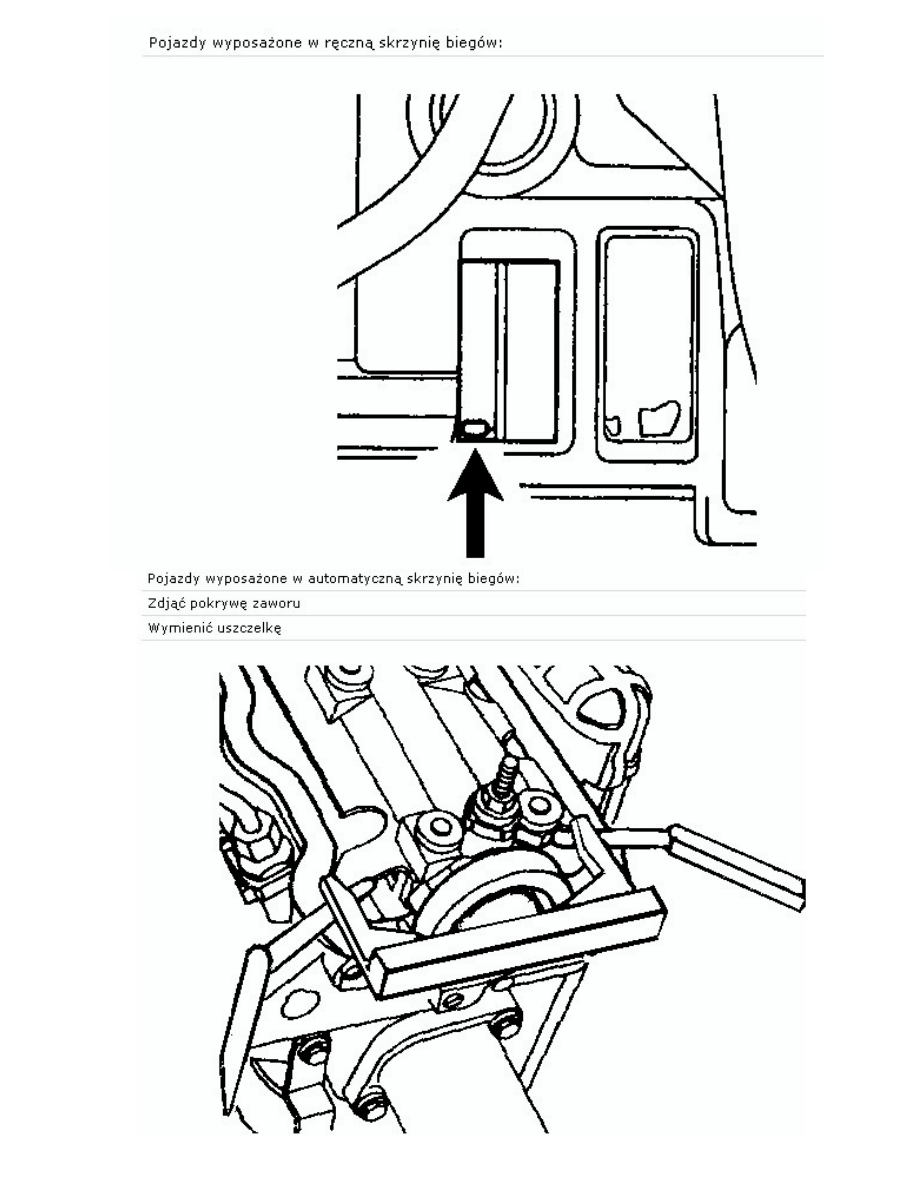 Pojazdy wyposażone w ręczną skrzynię biegów:

Pojazdy wyposażone w automatyczną skrzynię biegów:

Zdjąć pokrywę zaworu

Wymienić uszczelkę