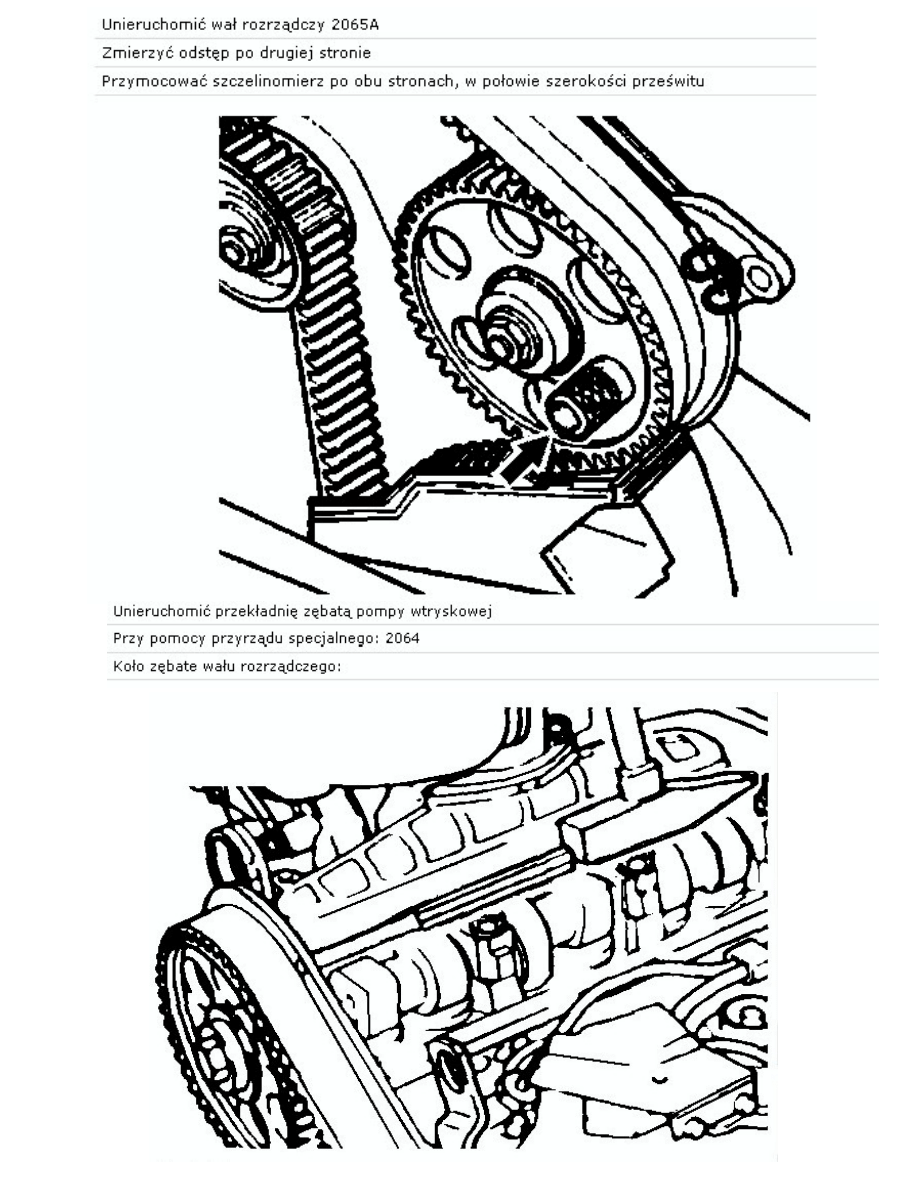 Unieruchomić wał rozrządczy 2065A

Zmierzyć odstęp po drugiej stronie

Przymocować szczelinomierz po obu stronach, w połowie szerokości prześwitu

Unieruchomić przekładnię zębatą pompy wtryskowej

Przy pomocy przyrządu specjalnego: 2064

Koło zębate wału rozrządczego: