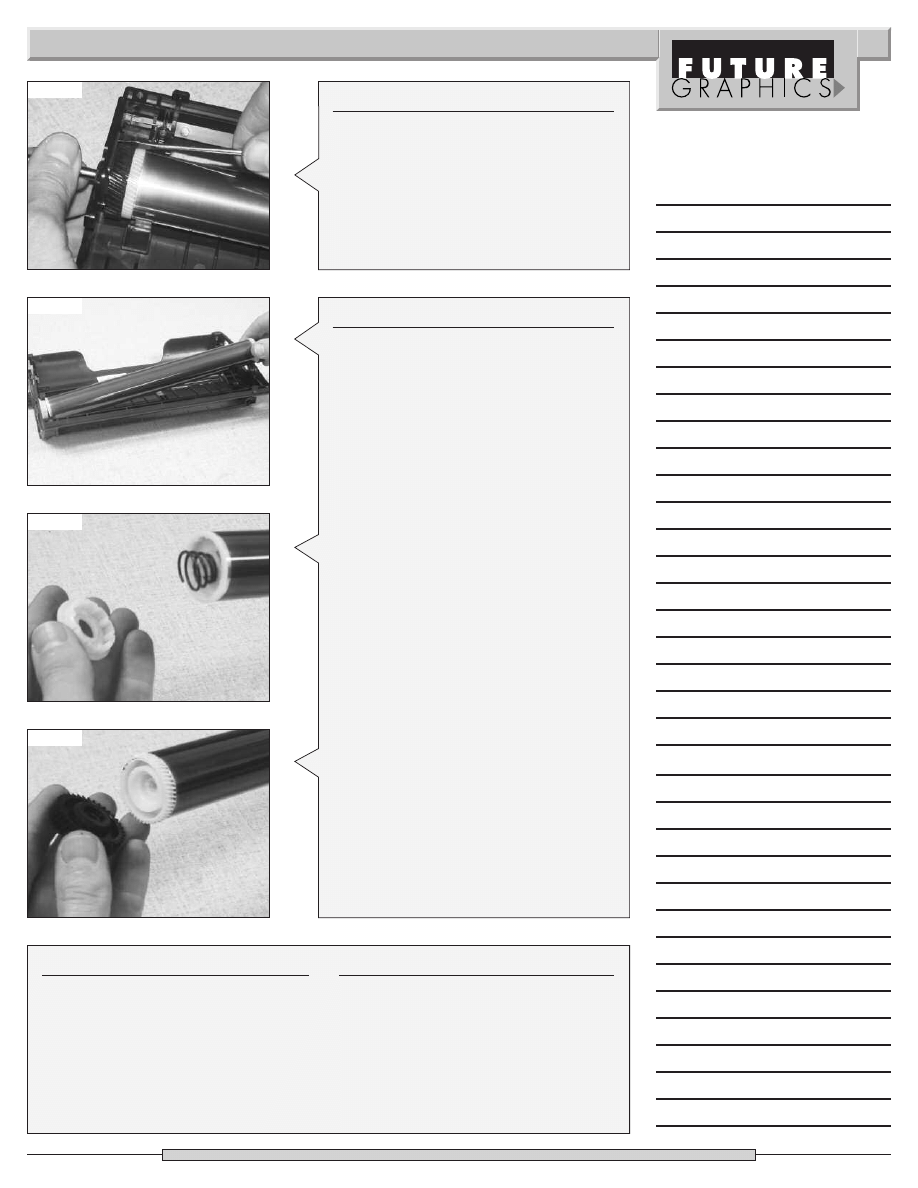 FUTURE
GRAPHICS