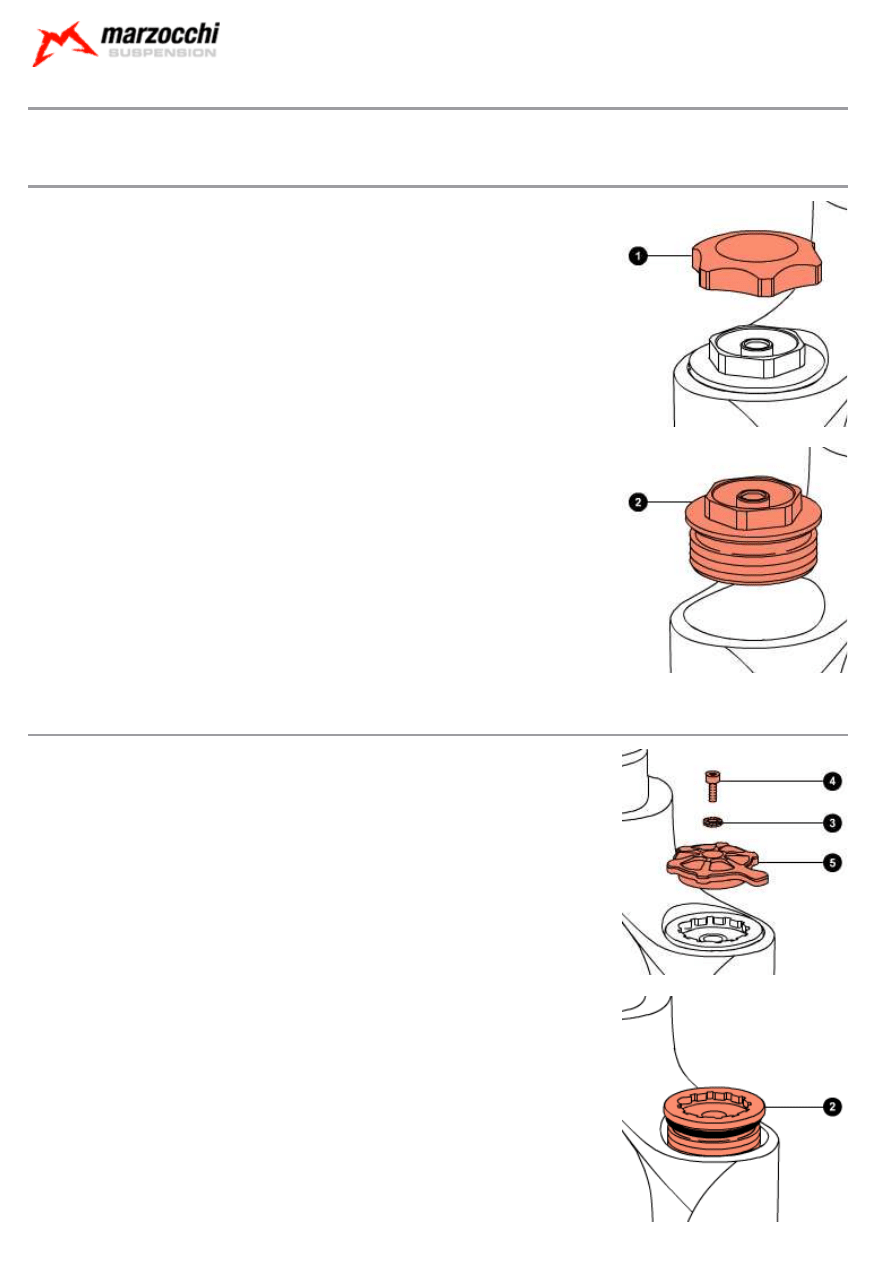 marzocchi
SUSPENSION

1

2

4

3

5

2