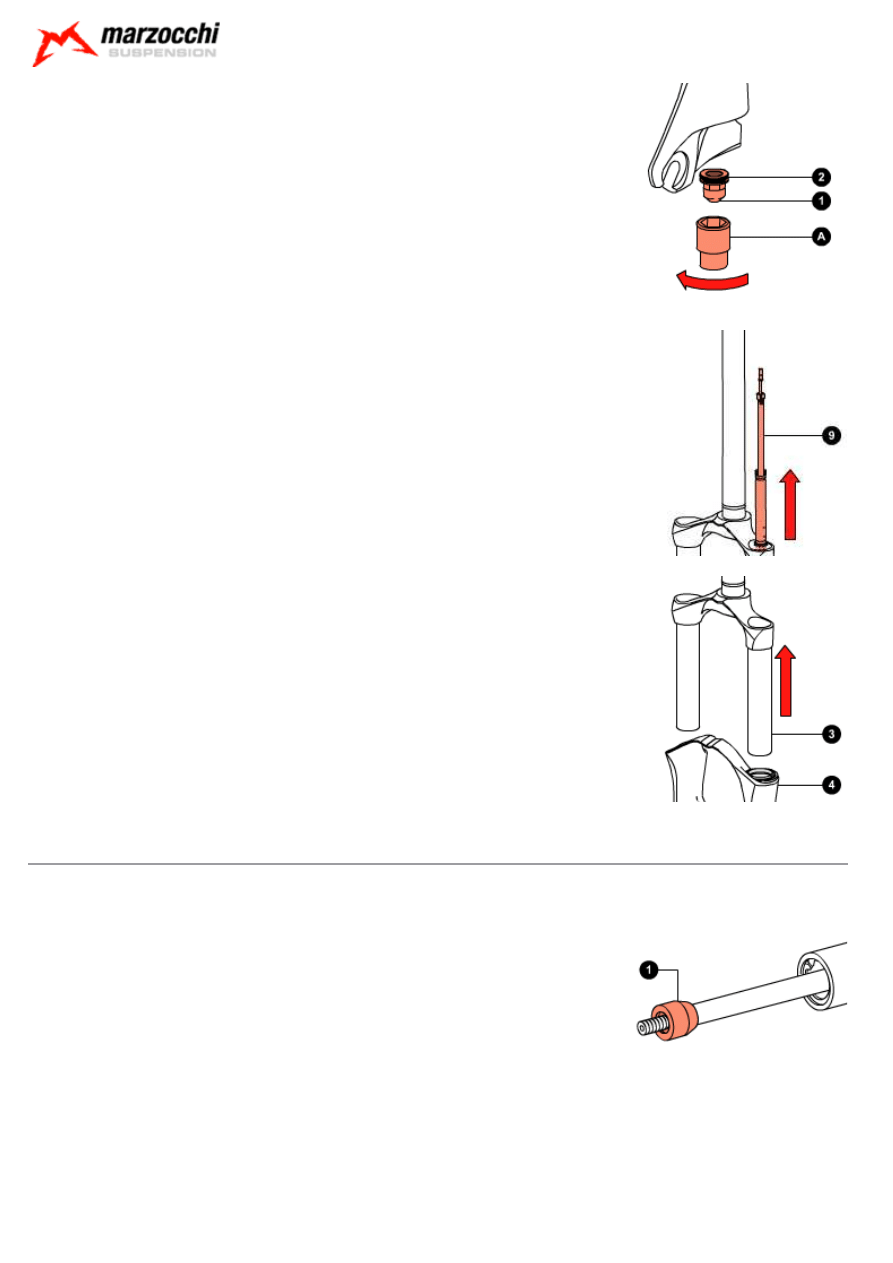 marzocchi
SUSPENSION

2
1
A

9

3
4

1