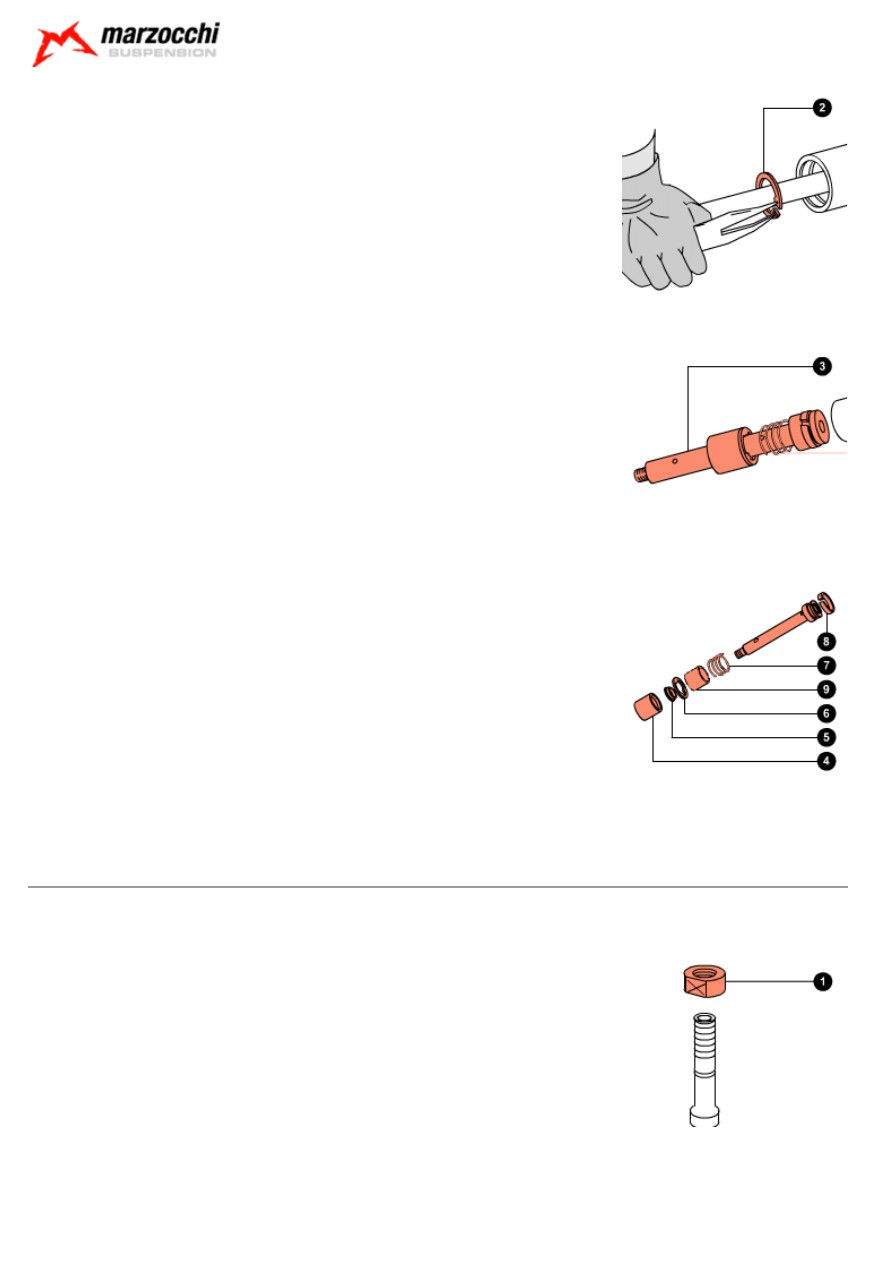 marzocchi
SUSPENSION

2

3

8
7
9
6
5
4

1