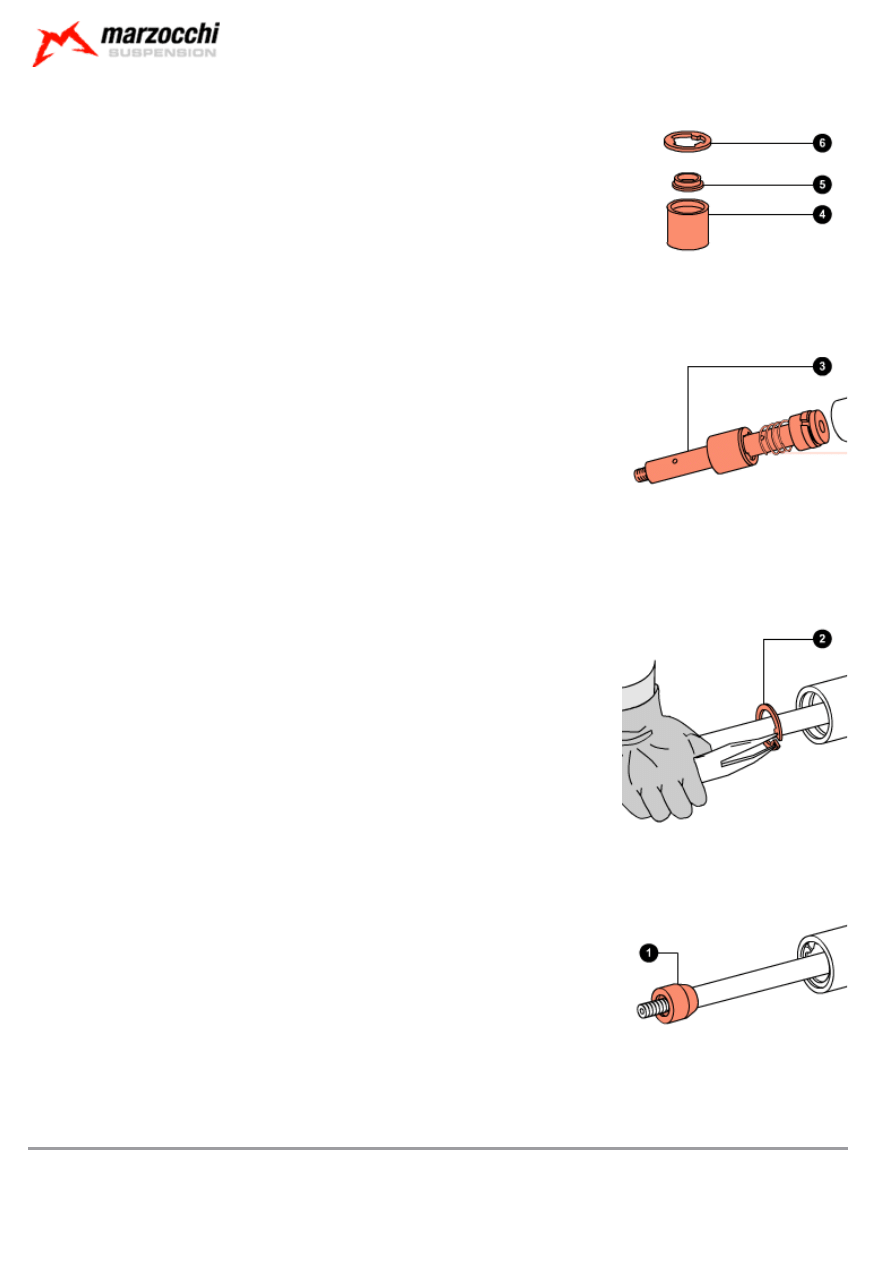 marzocchi
SUSPENSION

6
5
4

3

2

1