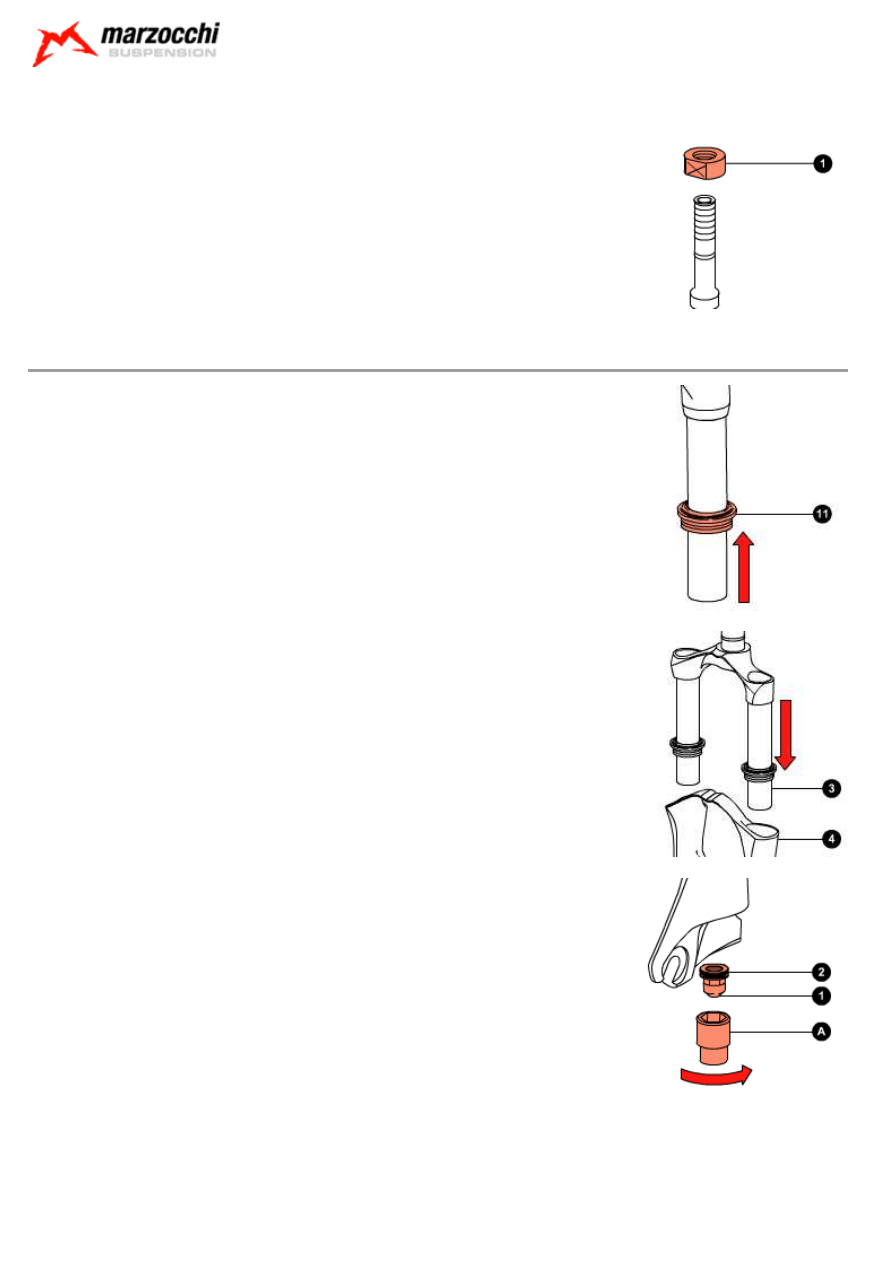 marzocchi
SUSPENSION

1

11

3

4

2

1

A