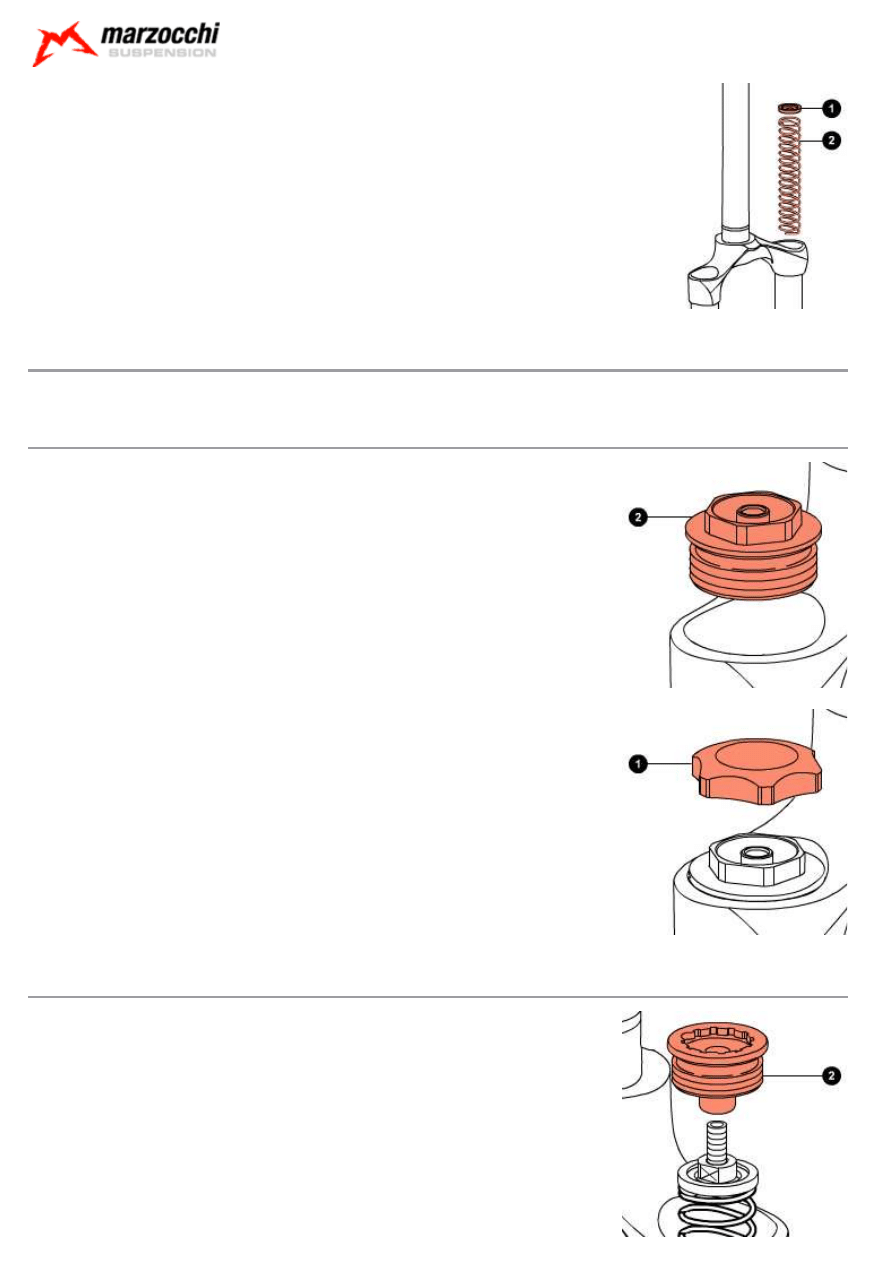 marzocchi
SUSPENSION

1
2

2

1

2