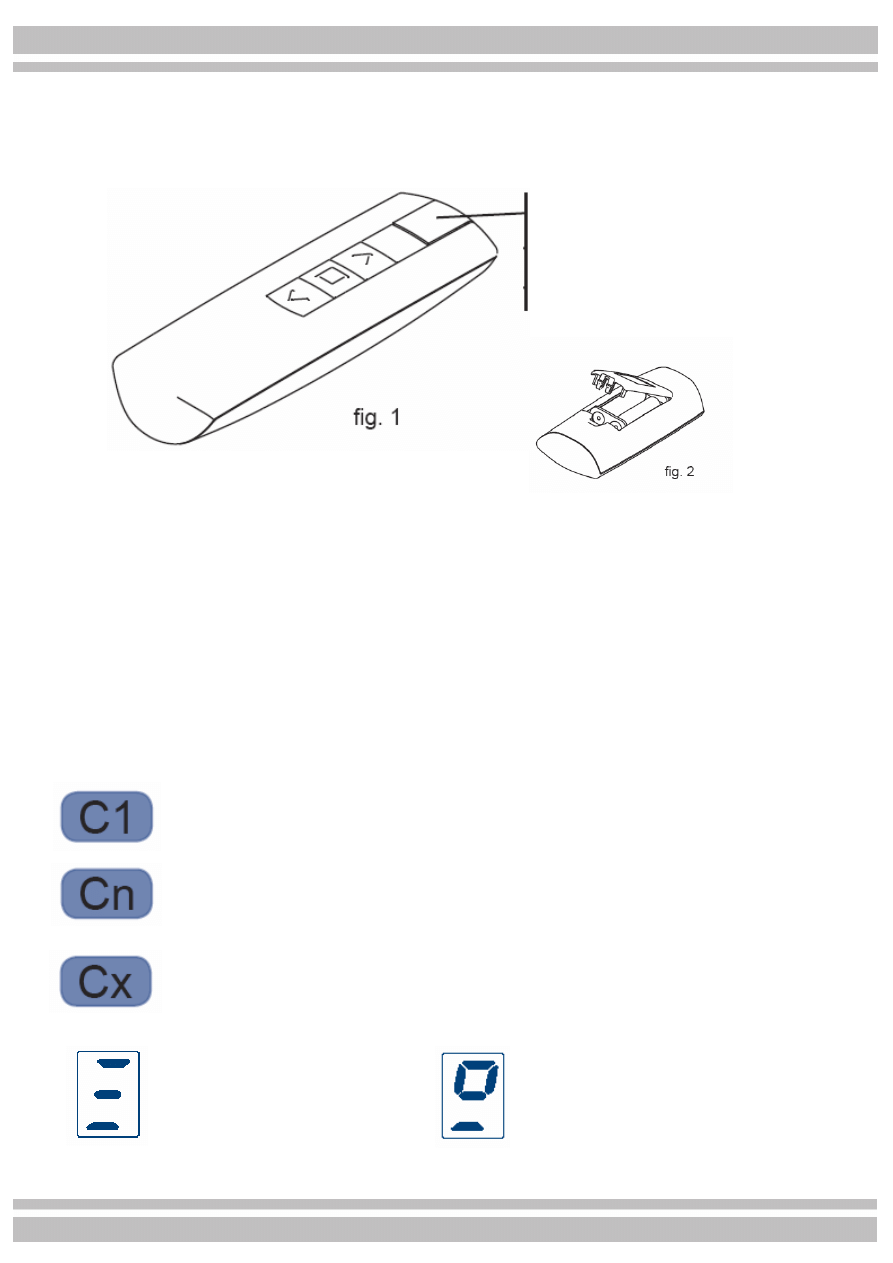 fig. 1

fig. 2

C1

Cn

Cx