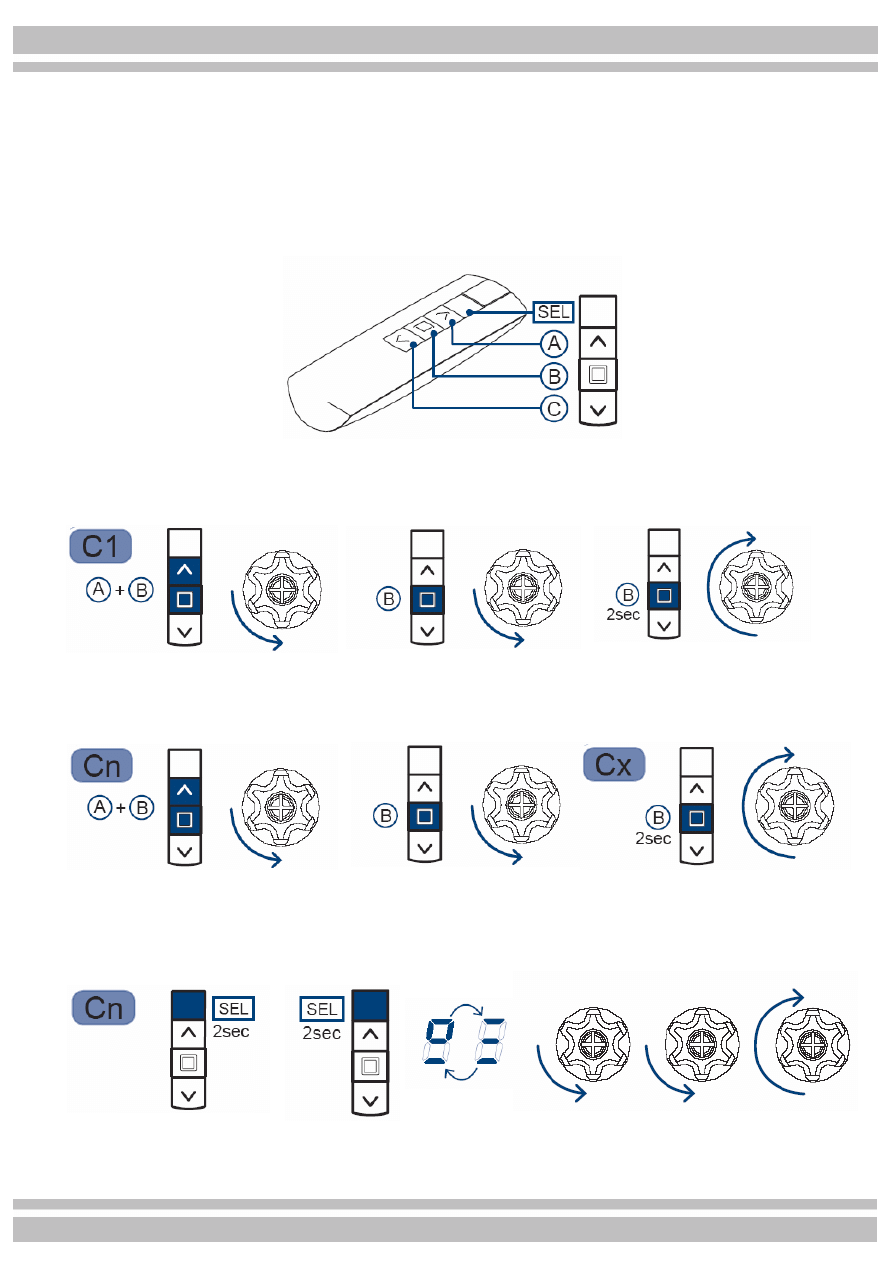 SEL

A

B

C

C1

A + B

B

B
2sec

Cn

A + B

B

Cx

B
2sec

Cn

SEL
2sec

SEL
2sec