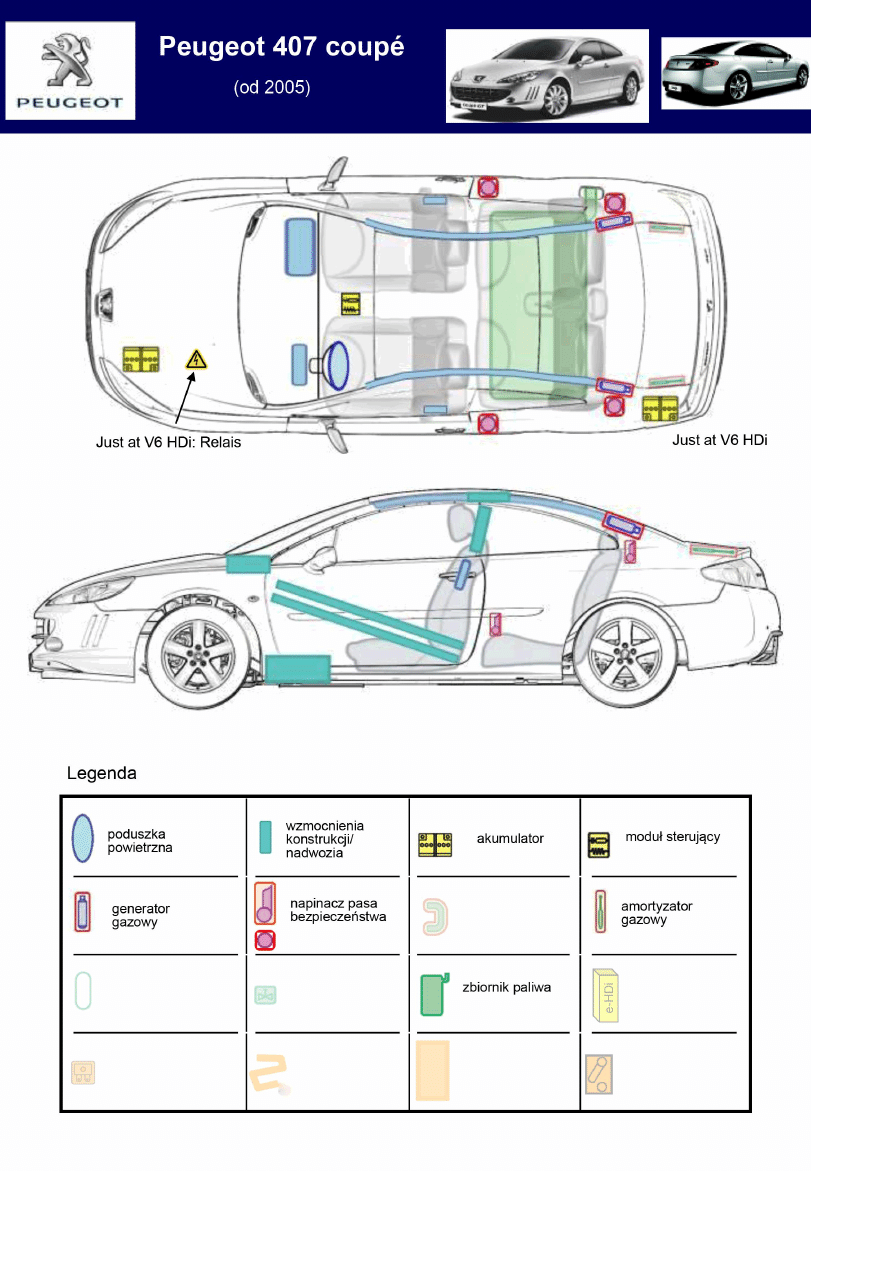 PEUGEOT

Peugeot 407 coupé

(od 2005)

Just at V6 HDi: Relais

Just at V6 HDi

Legenda

| poduszka powietrzna | wzmocnienia konstrukcji/ nadwozia | akumulator | moduł sterujący |
|---|---|---|---|
| generator gazowy | napinacz pasa bezpieczeństwa | | amortyzator gazowy |
| | | zbiornik paliwa | e-HDi |
| | | | |