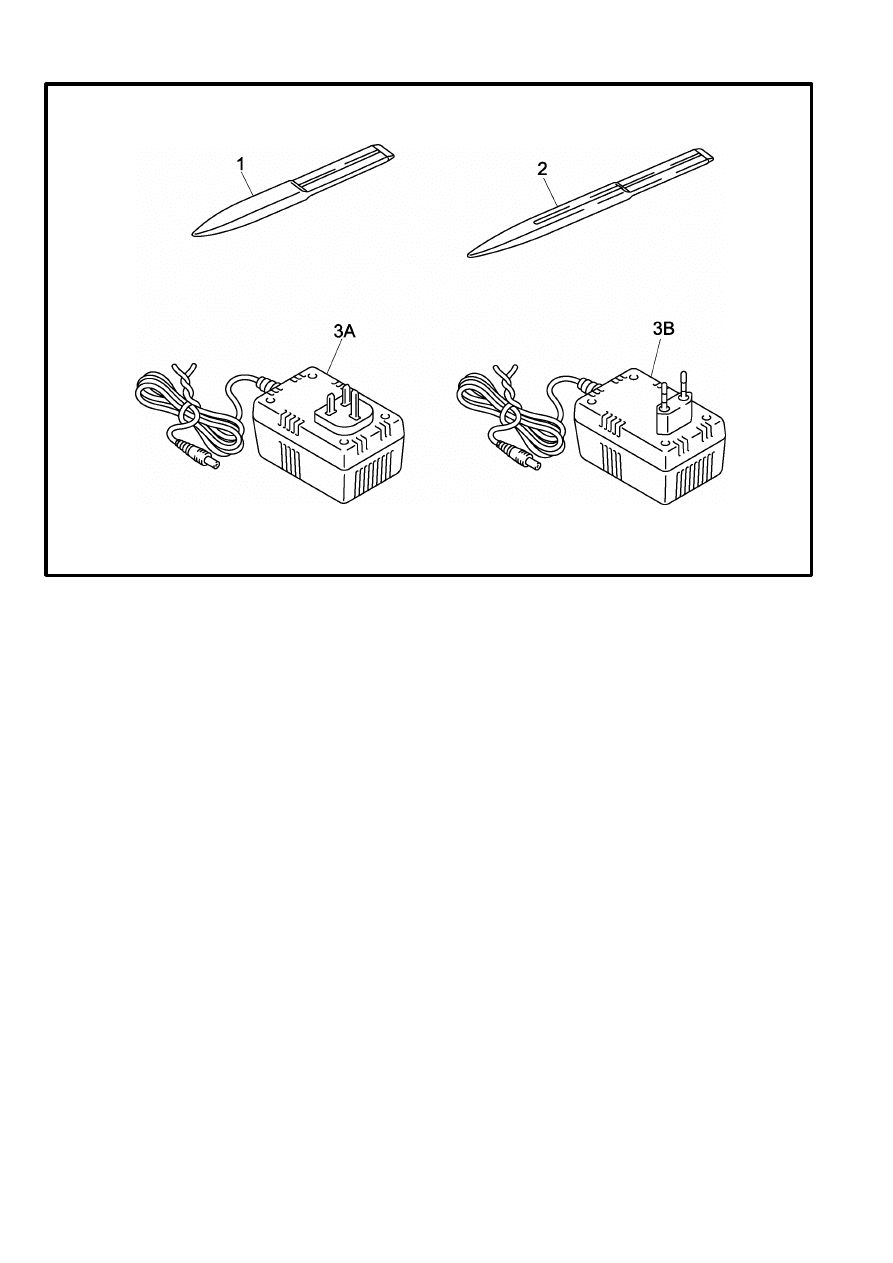 1

2

3A

3B