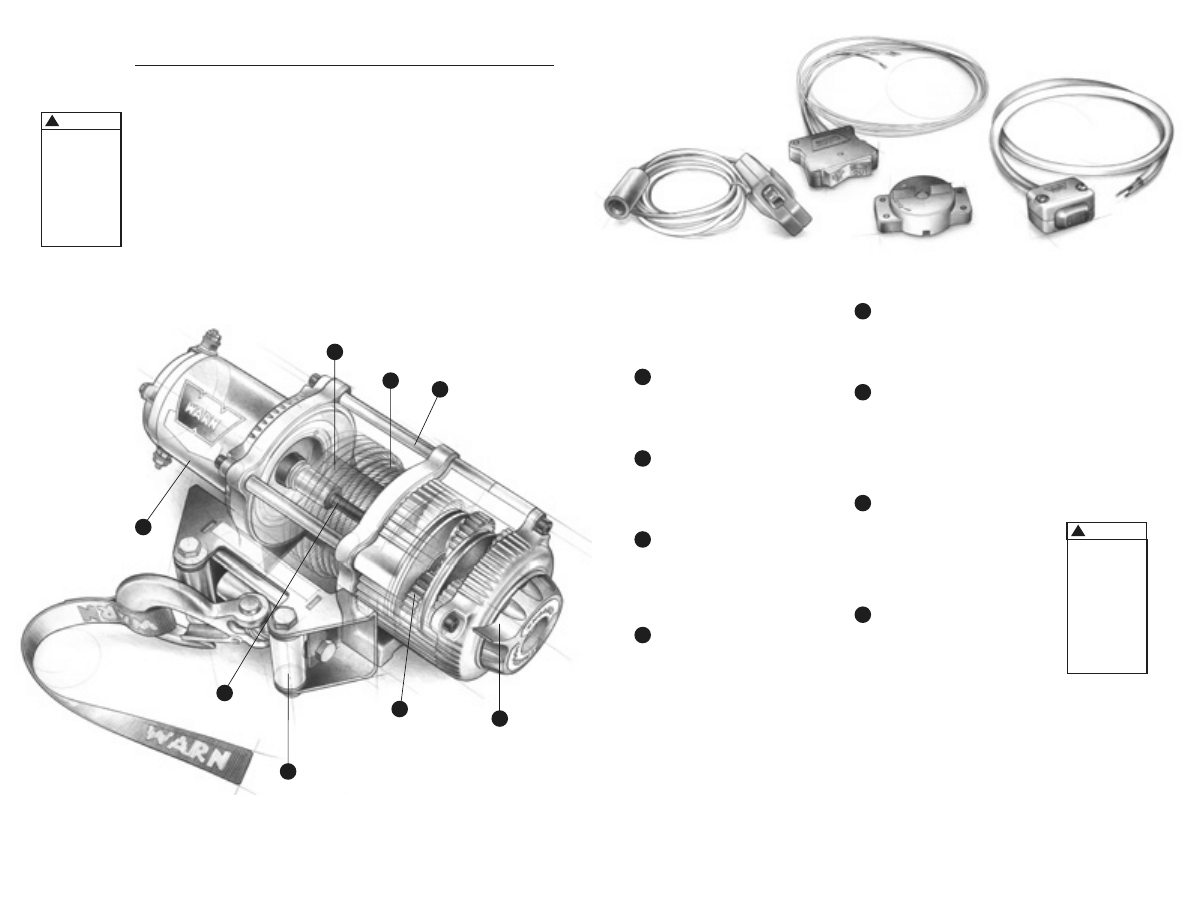 WARN

WARN

WARN