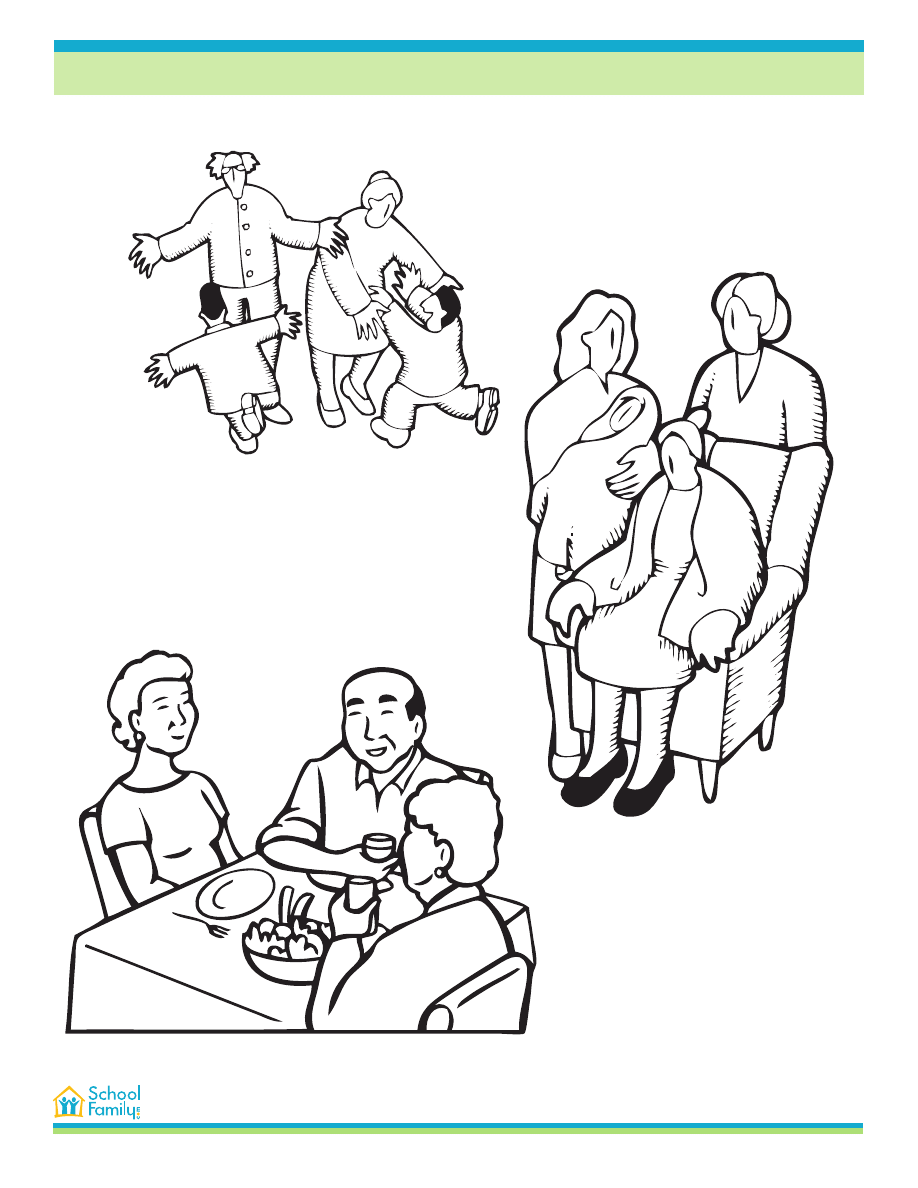 School Family.com