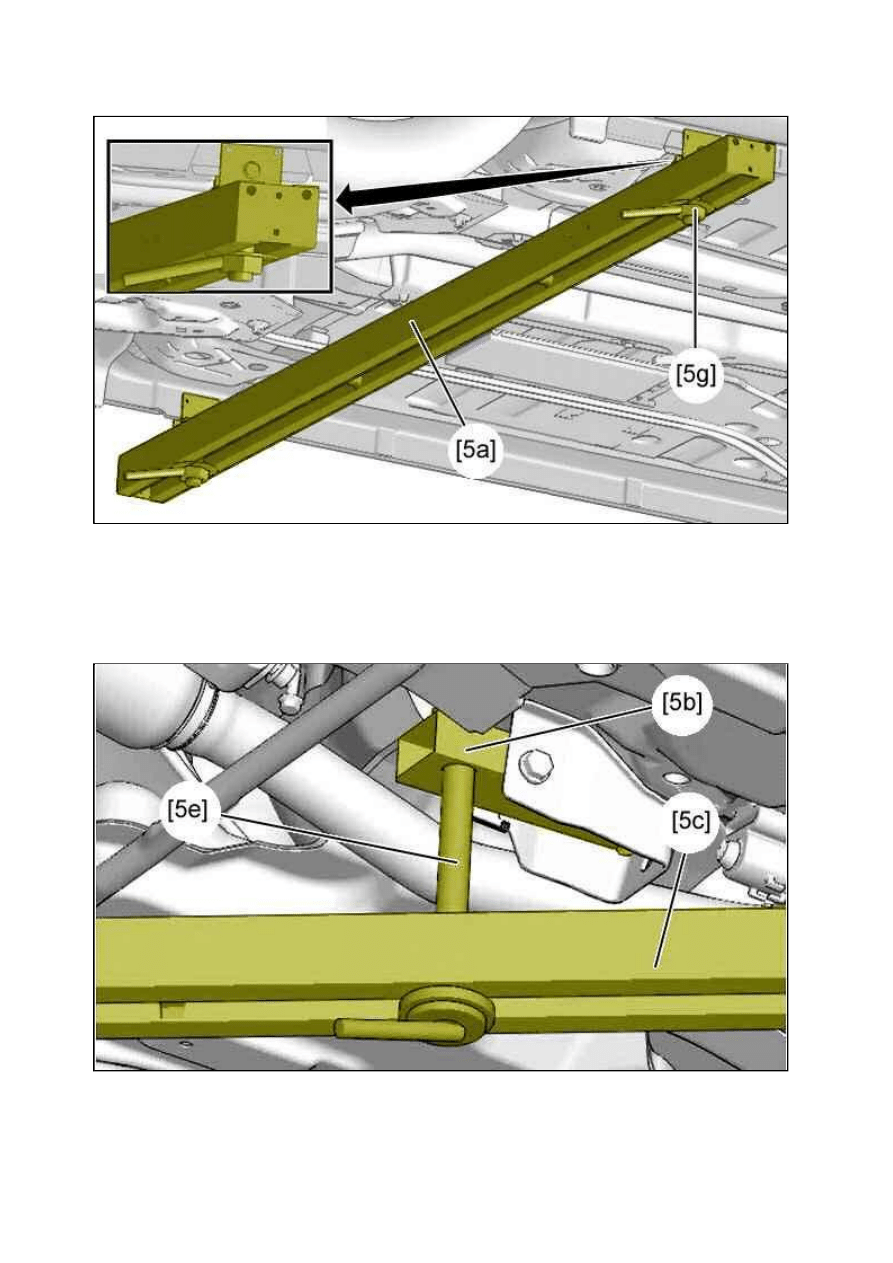 [5g]

[5a]

[5b]

[5e]

[5c]