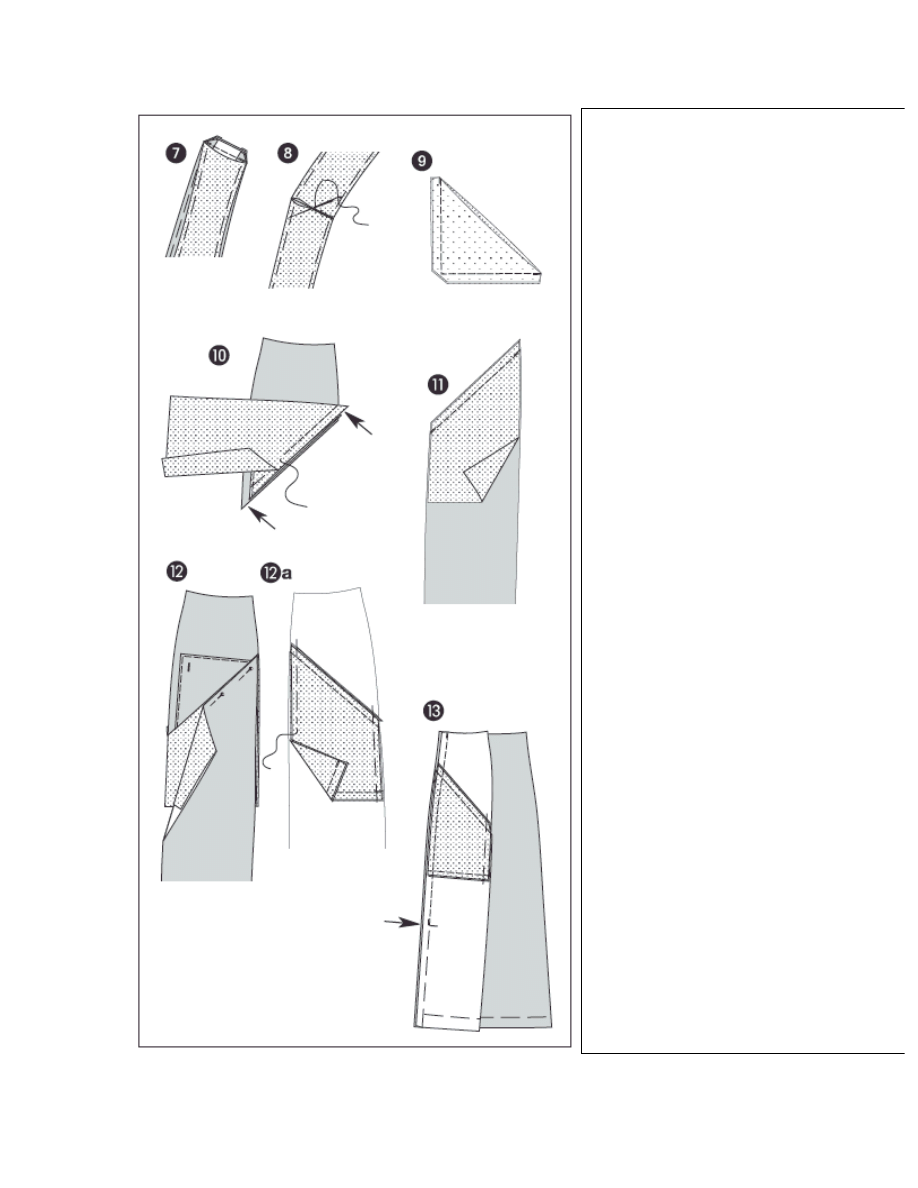 7

8

9

10

11

12

12a

13