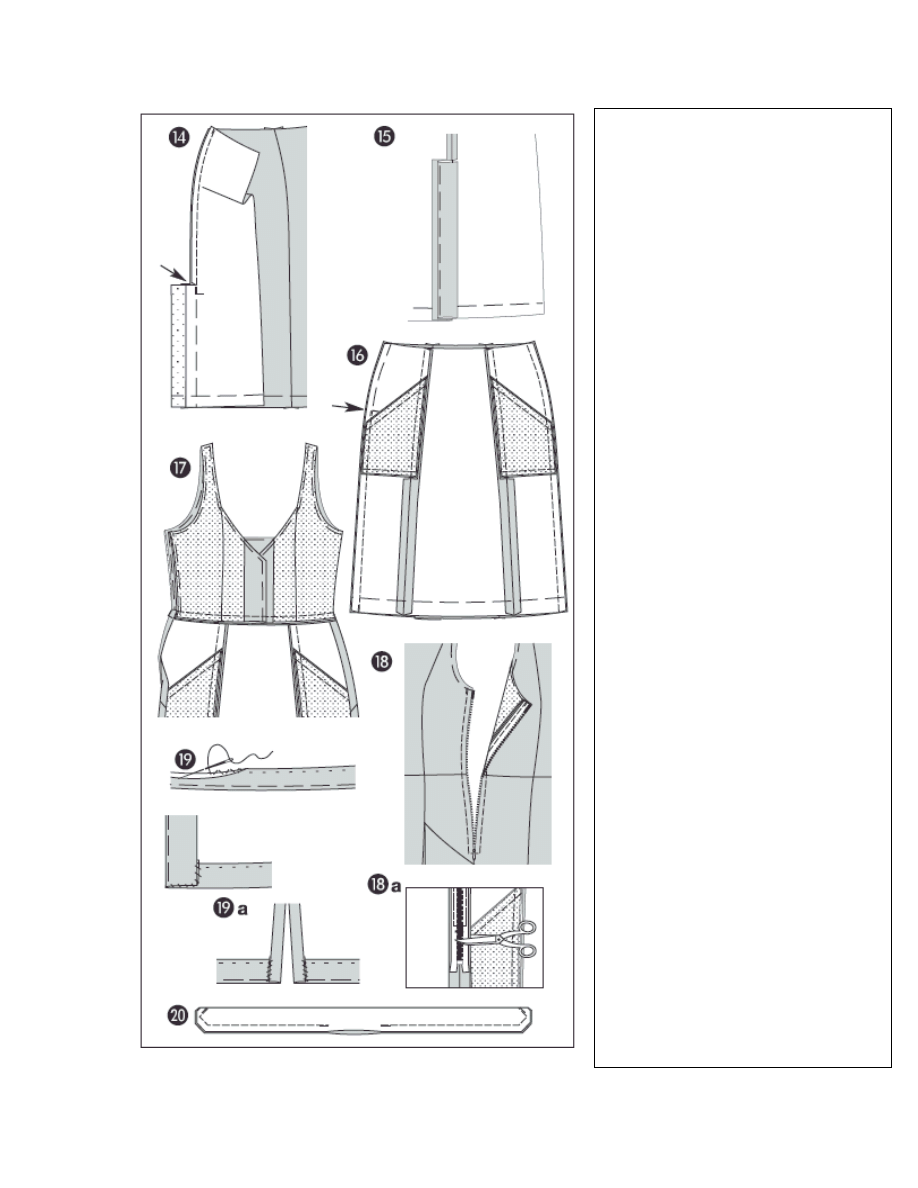 14
15
16
17
18
19
19 a
18 a
20