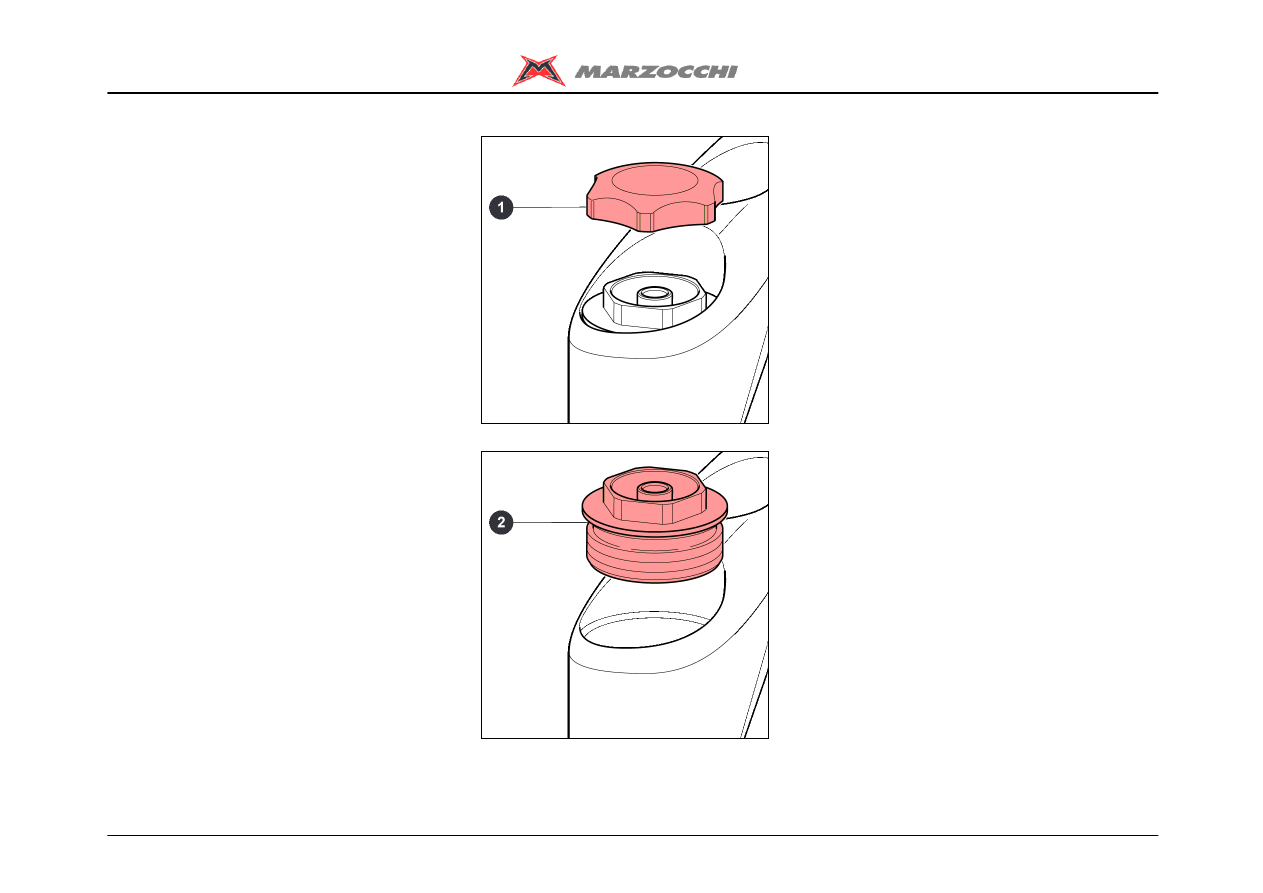 MARZOCCHI

1

2