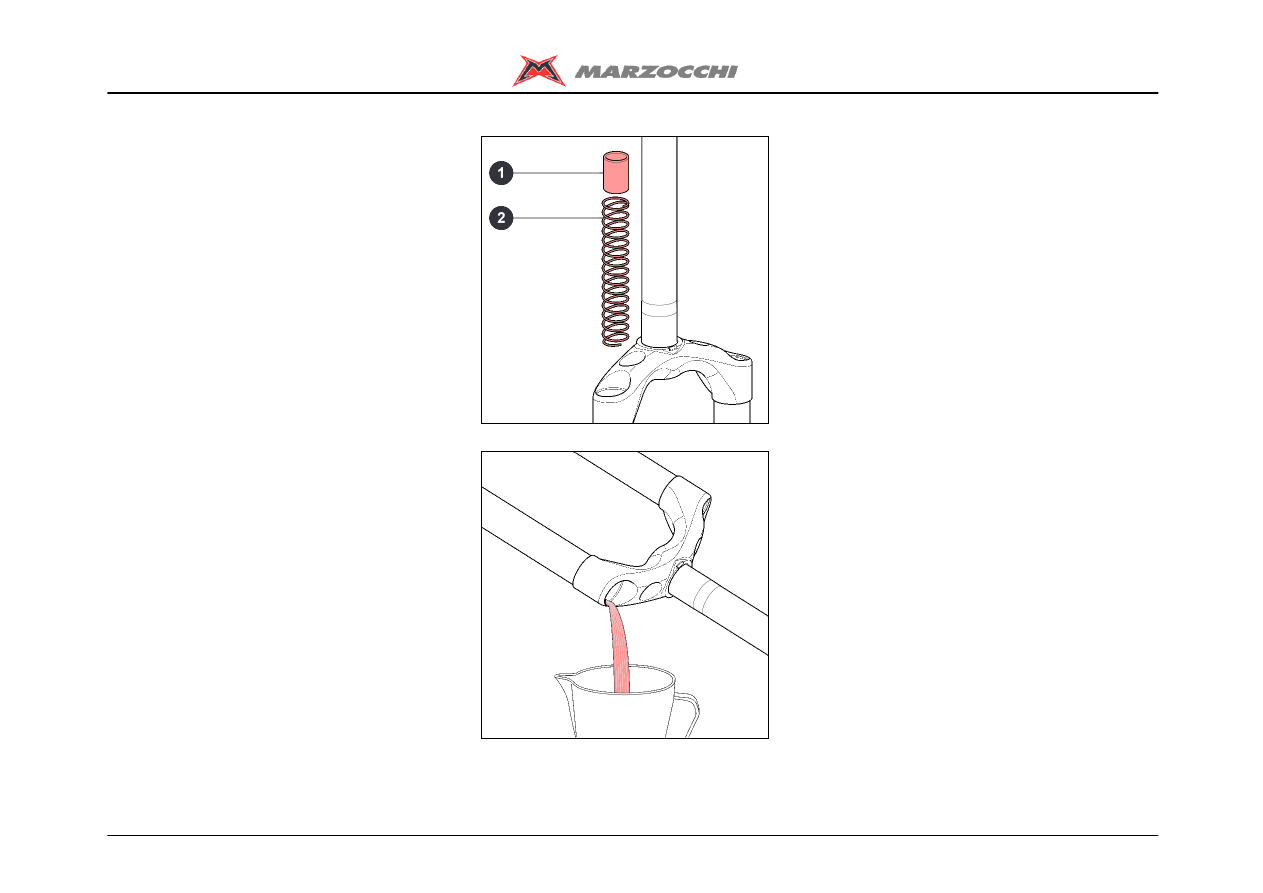 MARZOCCHI

1

2