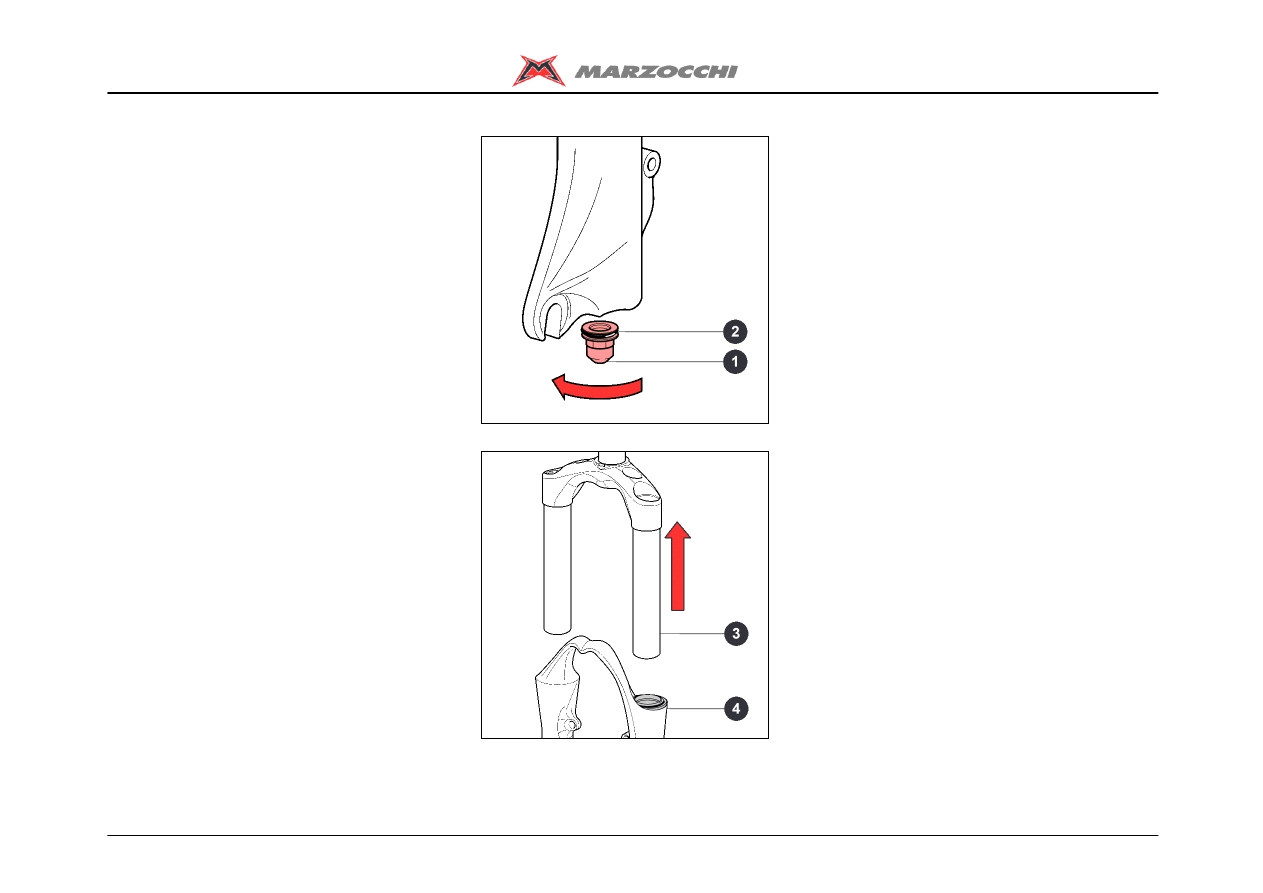 MARZOCCHI

2
1

3
4