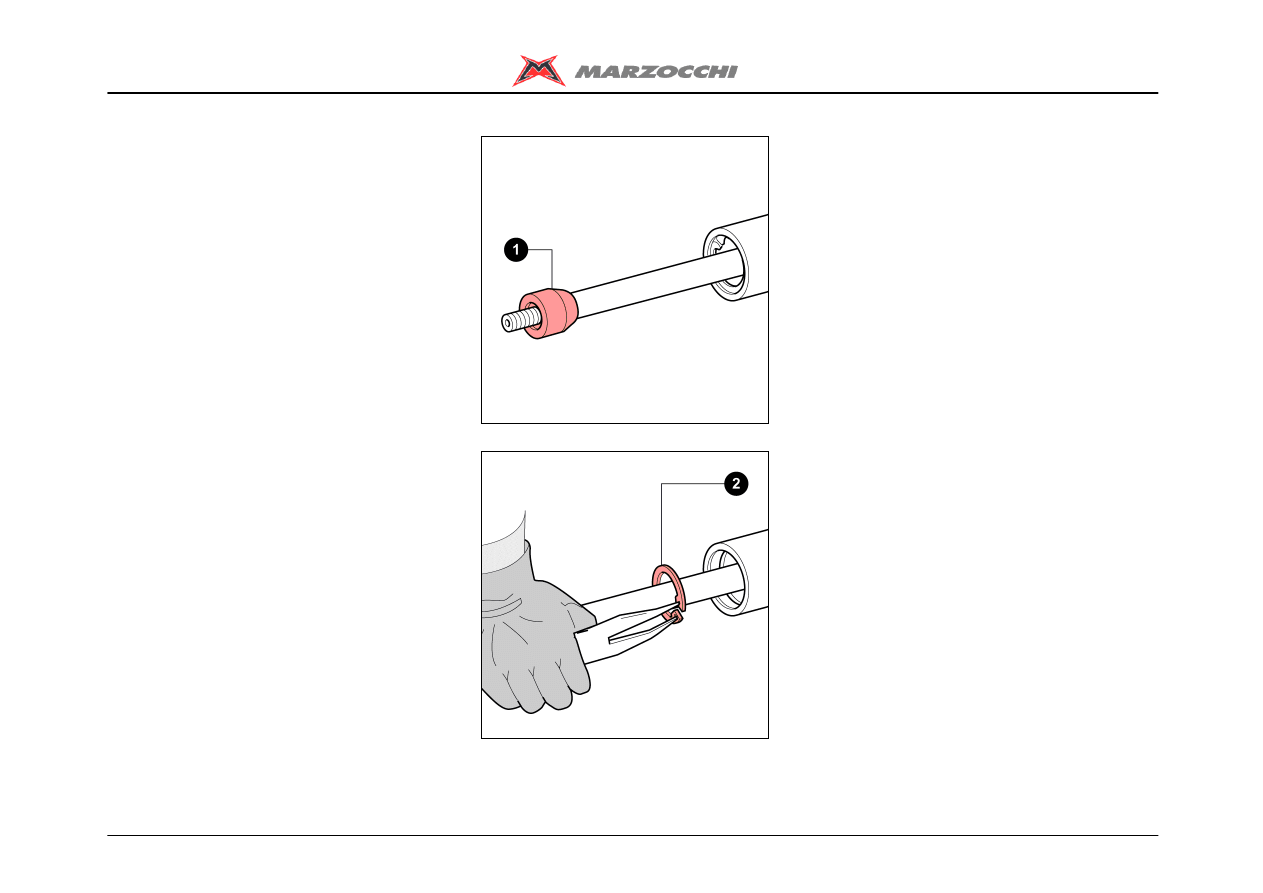 MARZOCCHI

1

2