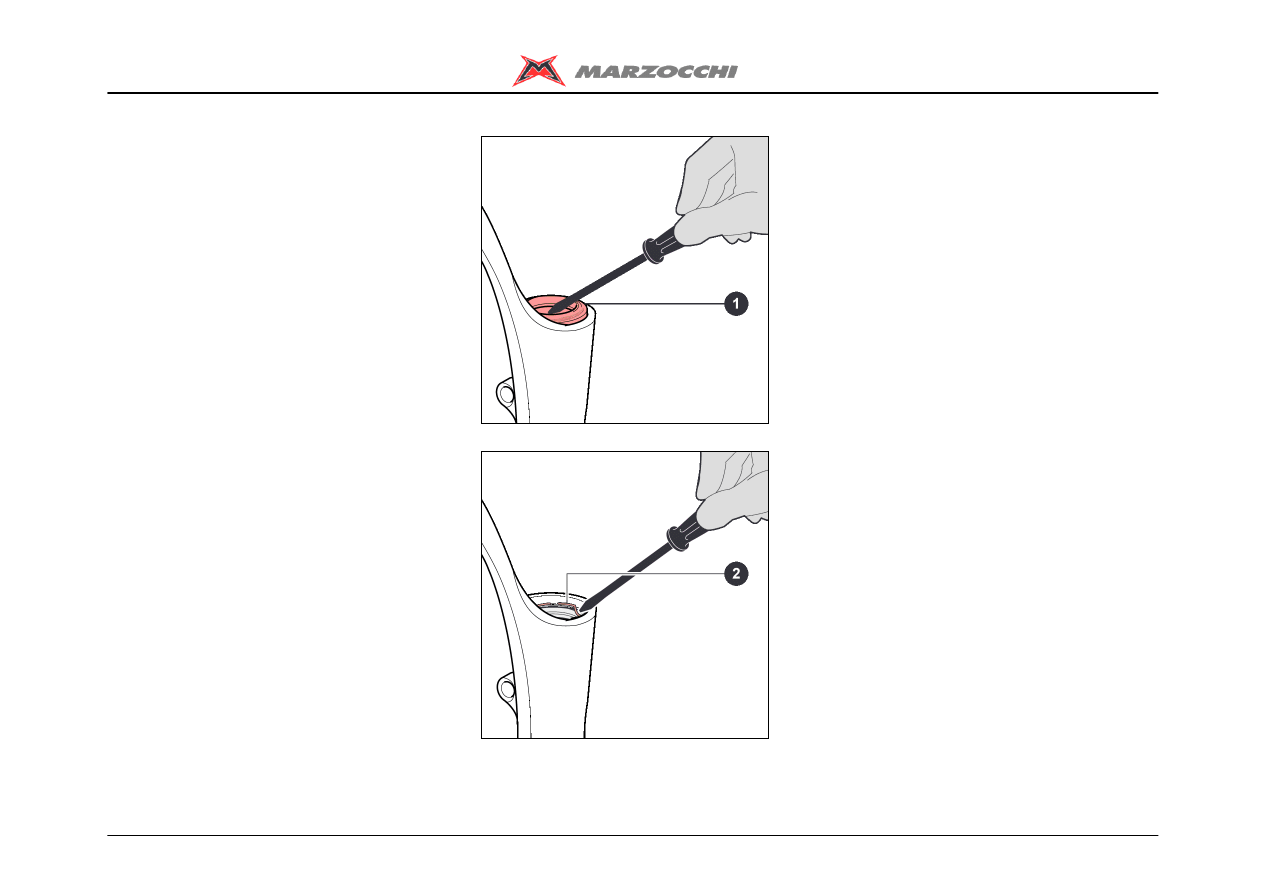 MARZOCCHI

1

2