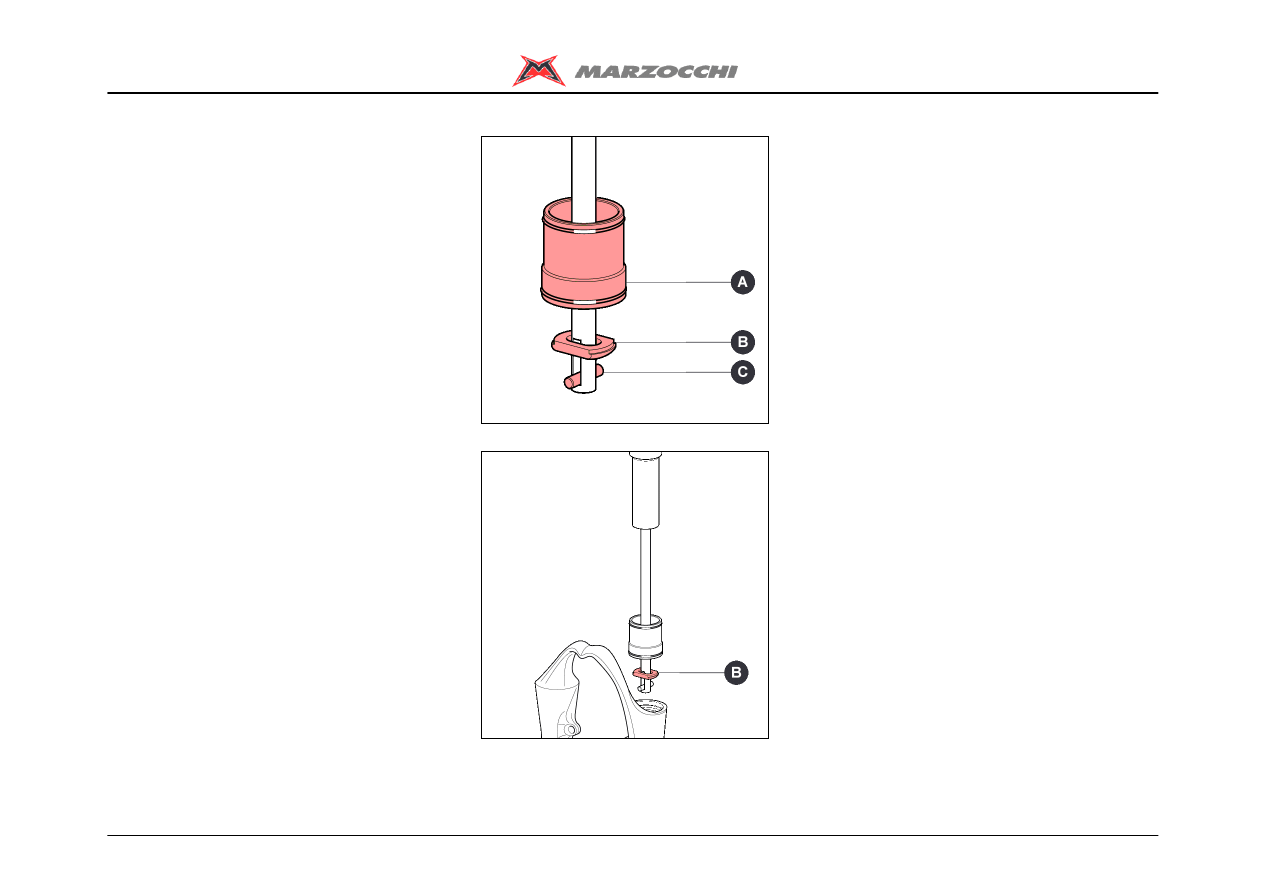 MARZOCCHI

A
B
C

B