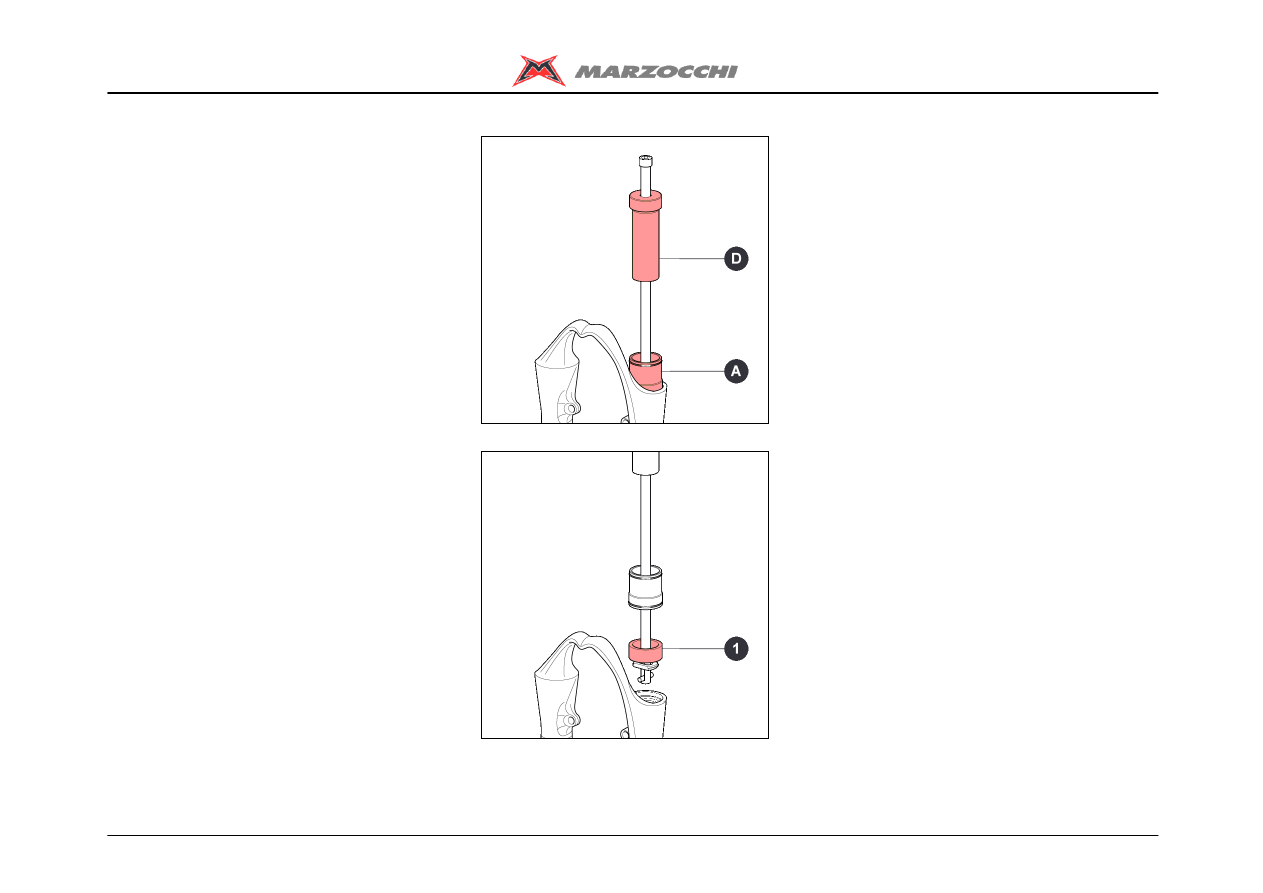 MARZOCCHI

D

A

1