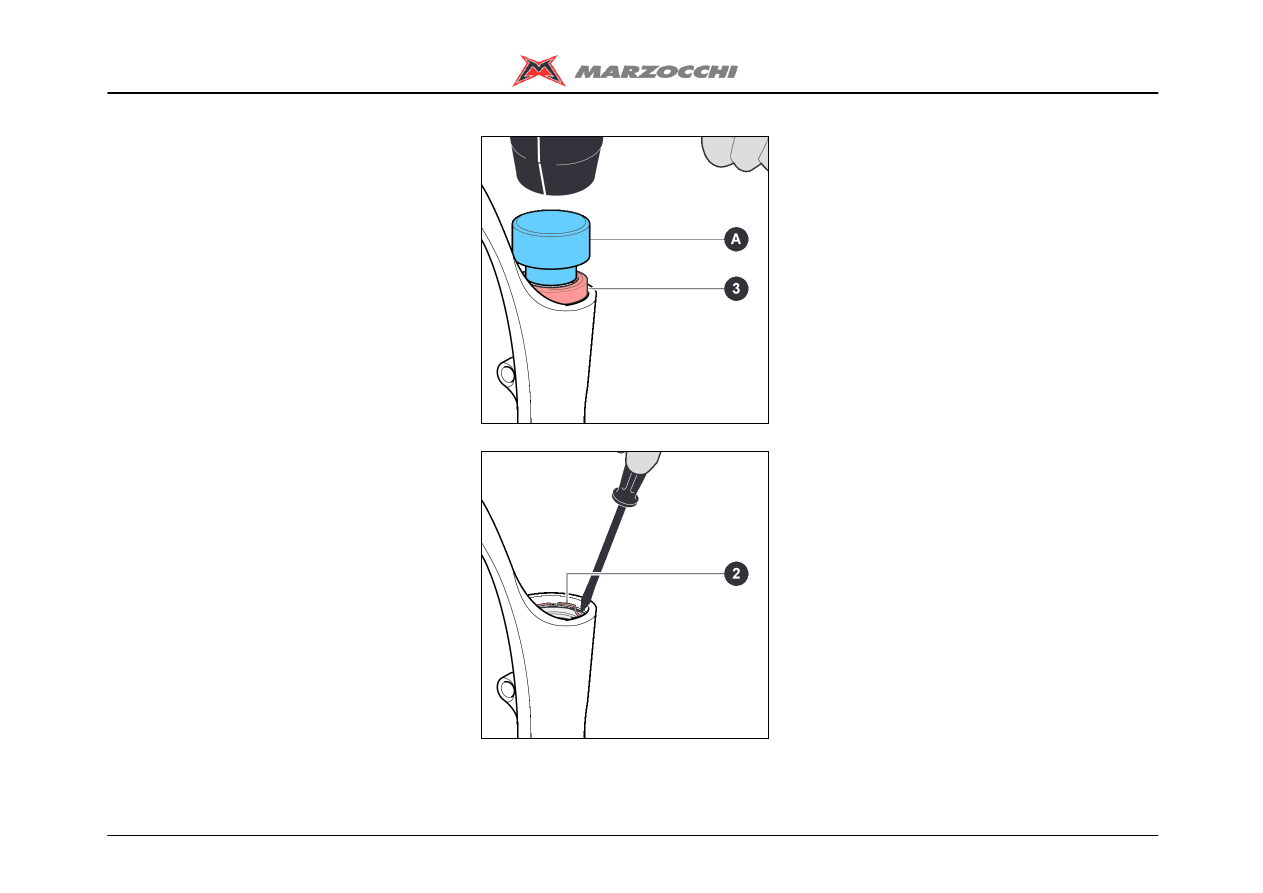 MARZOCCHI

A

3

2