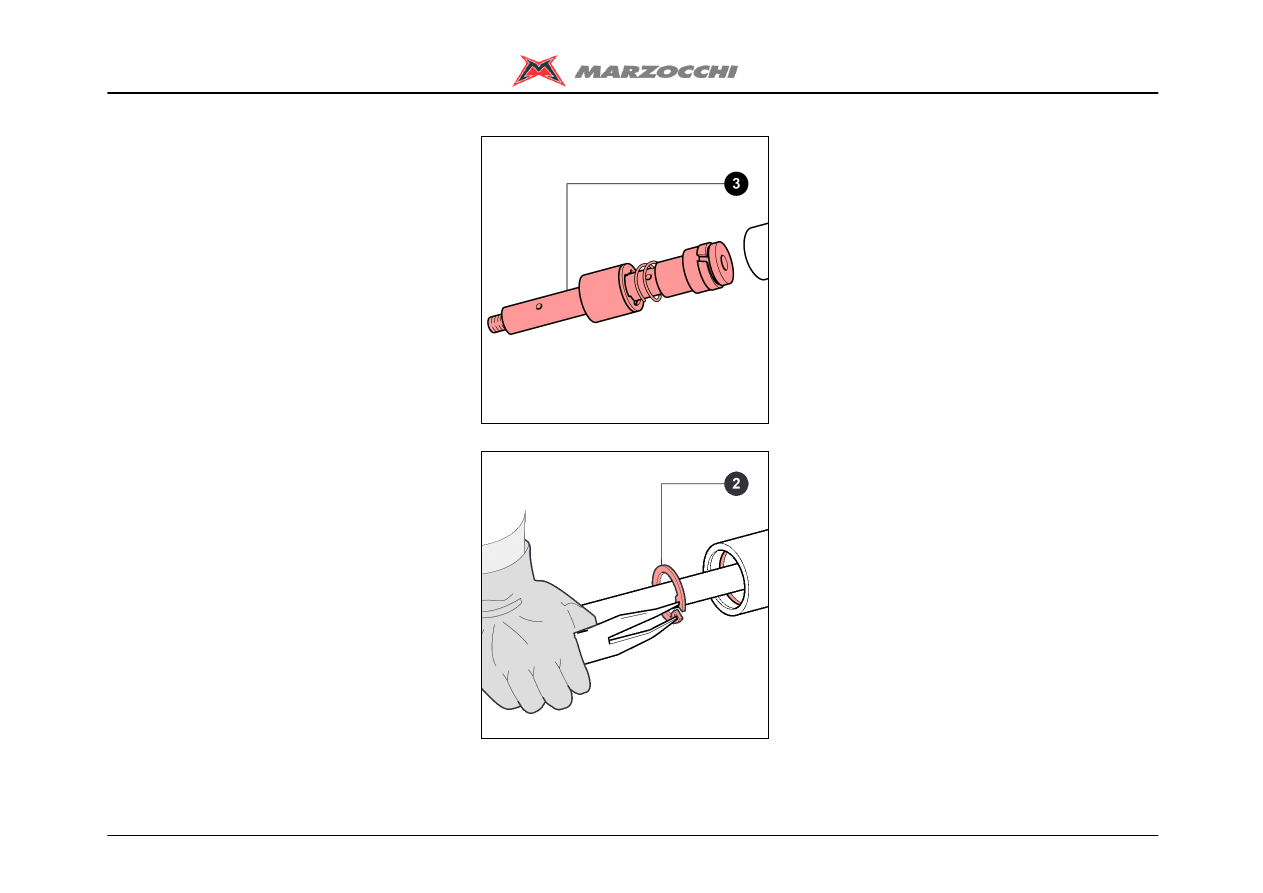 MARZOCCHI

3

2