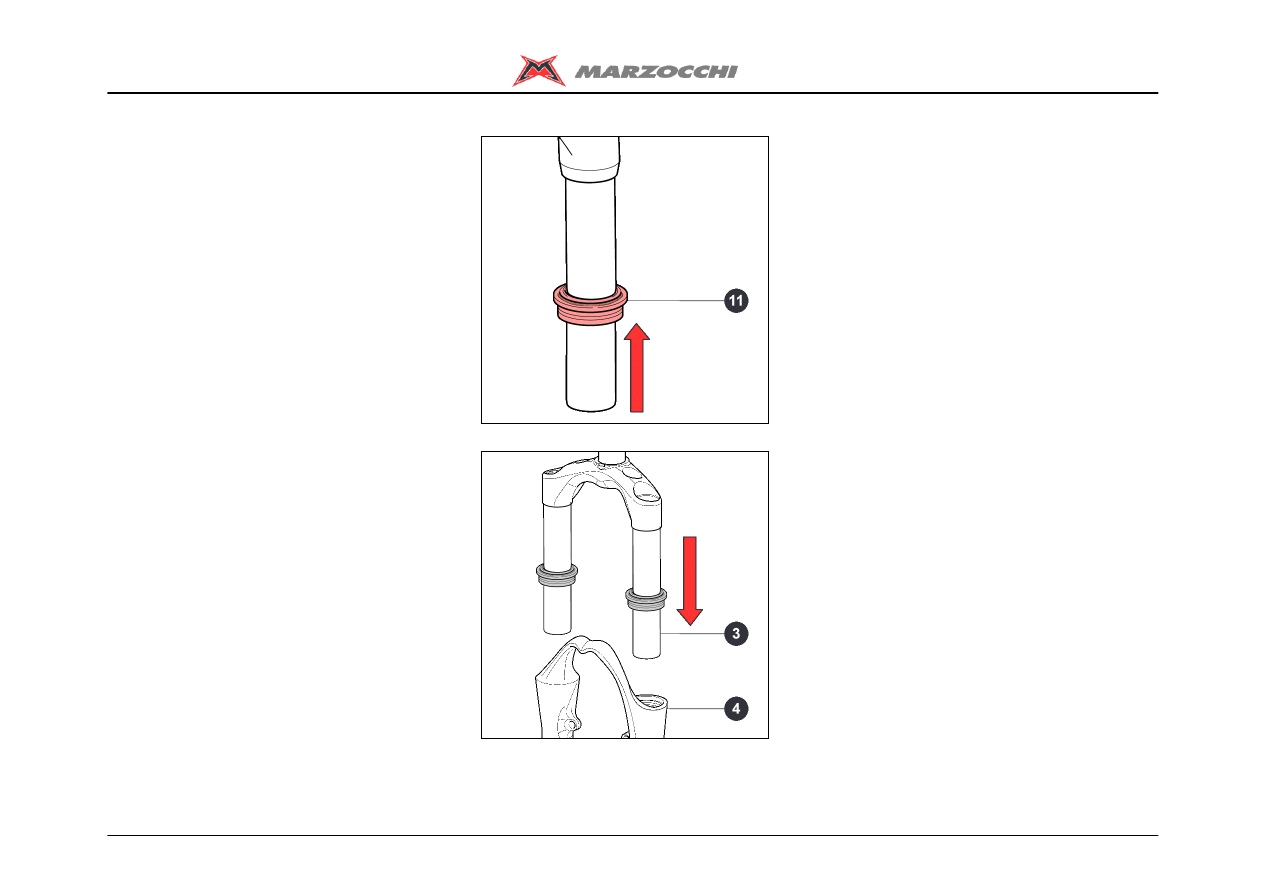 MARZOCCHI

11

3

4