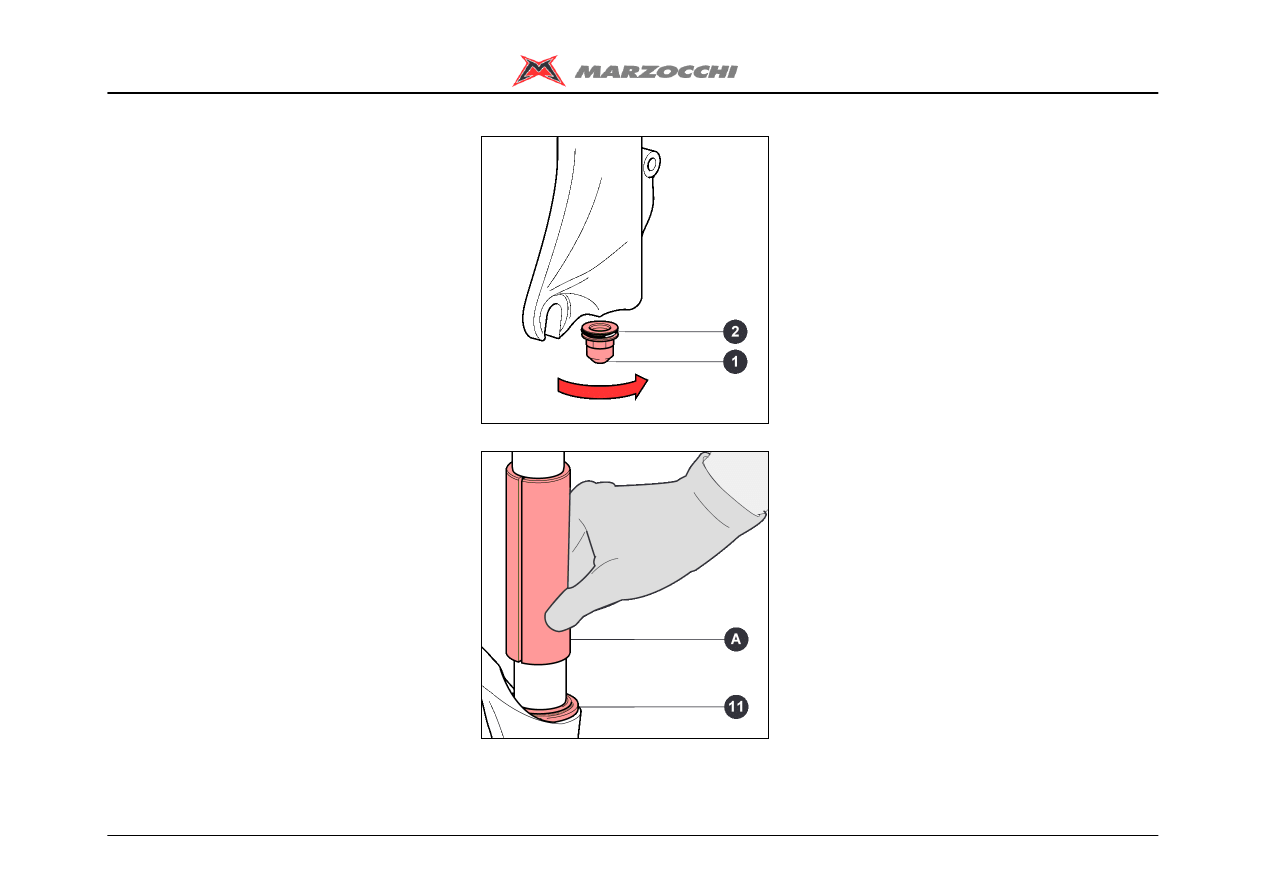 MARZOCCHI

2

1

A

11