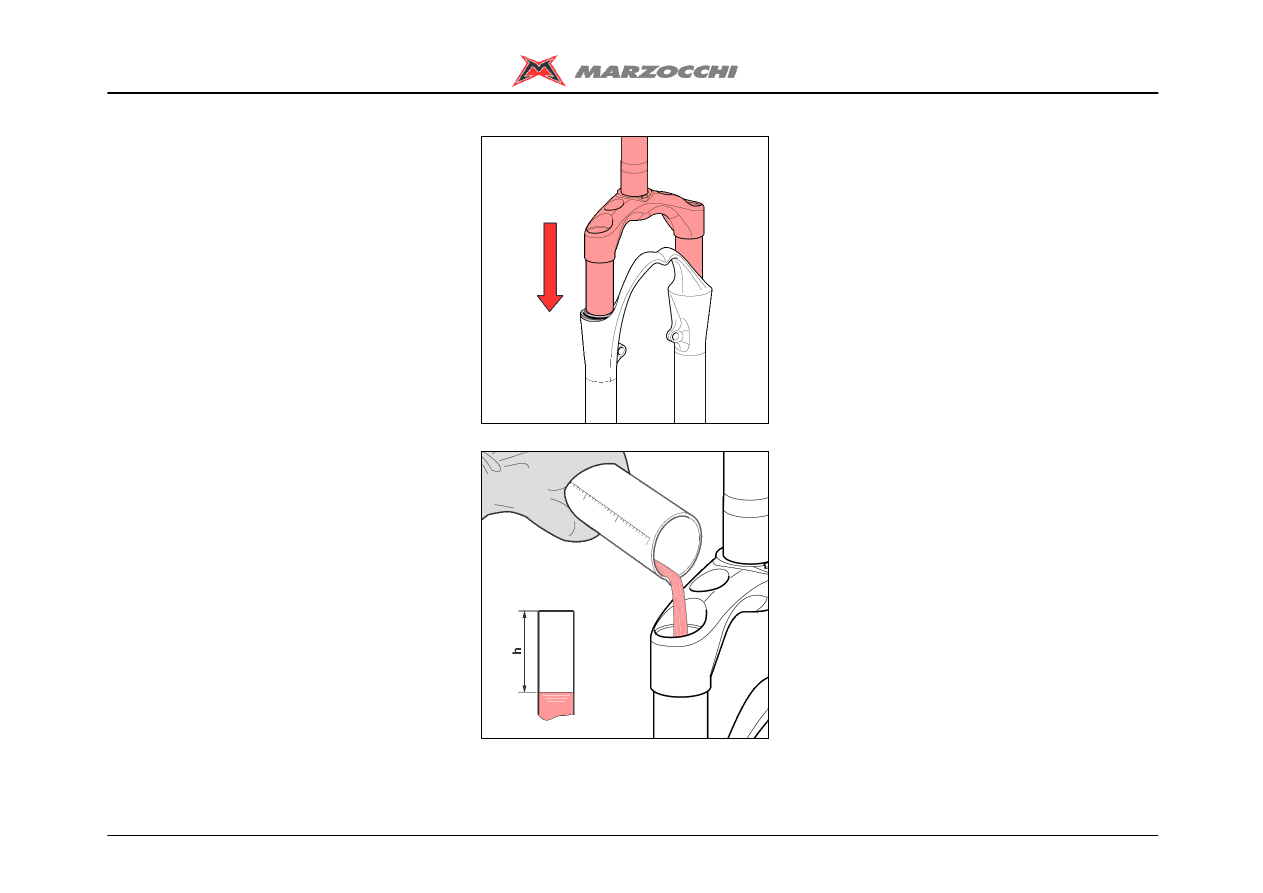 MARZOCCHI

h