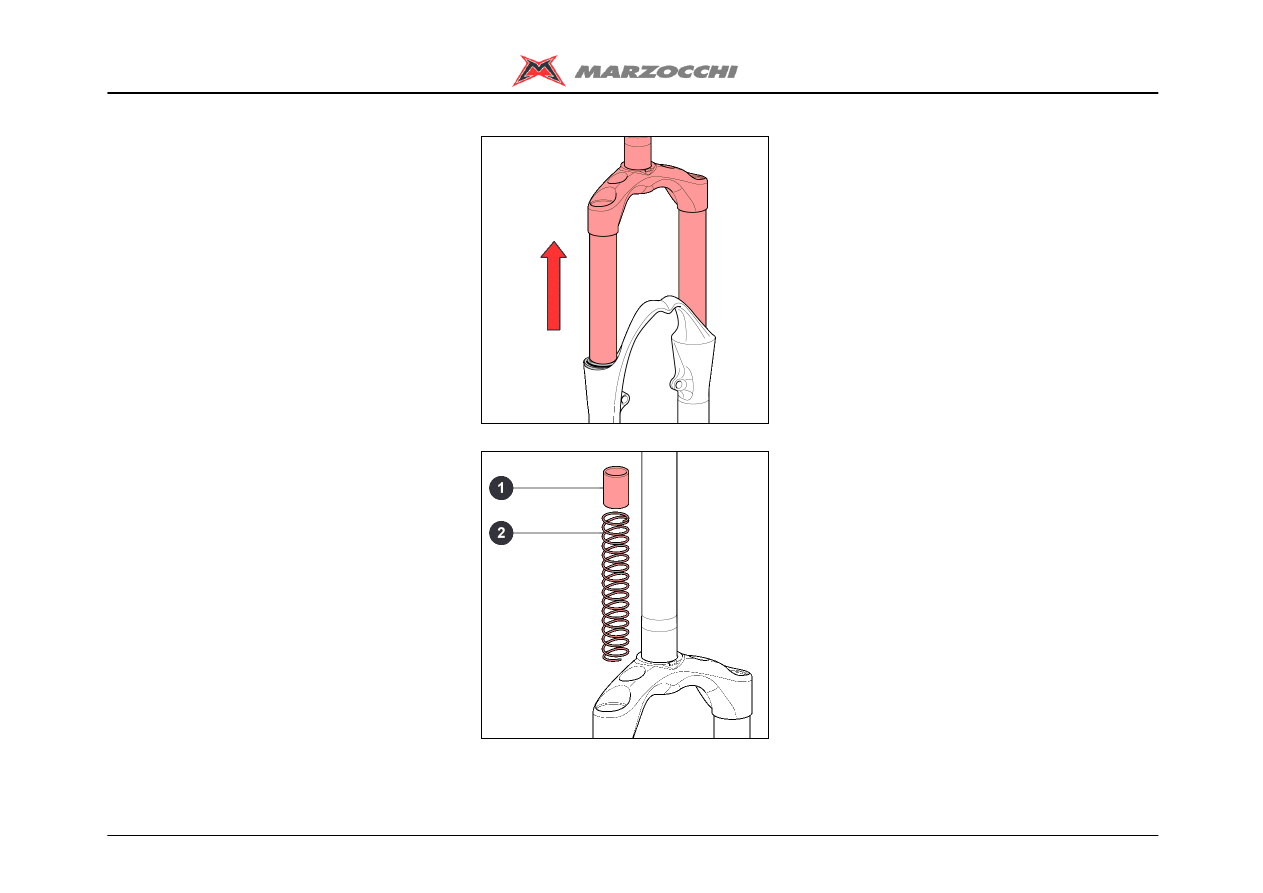 MARZOCCHI

1

2