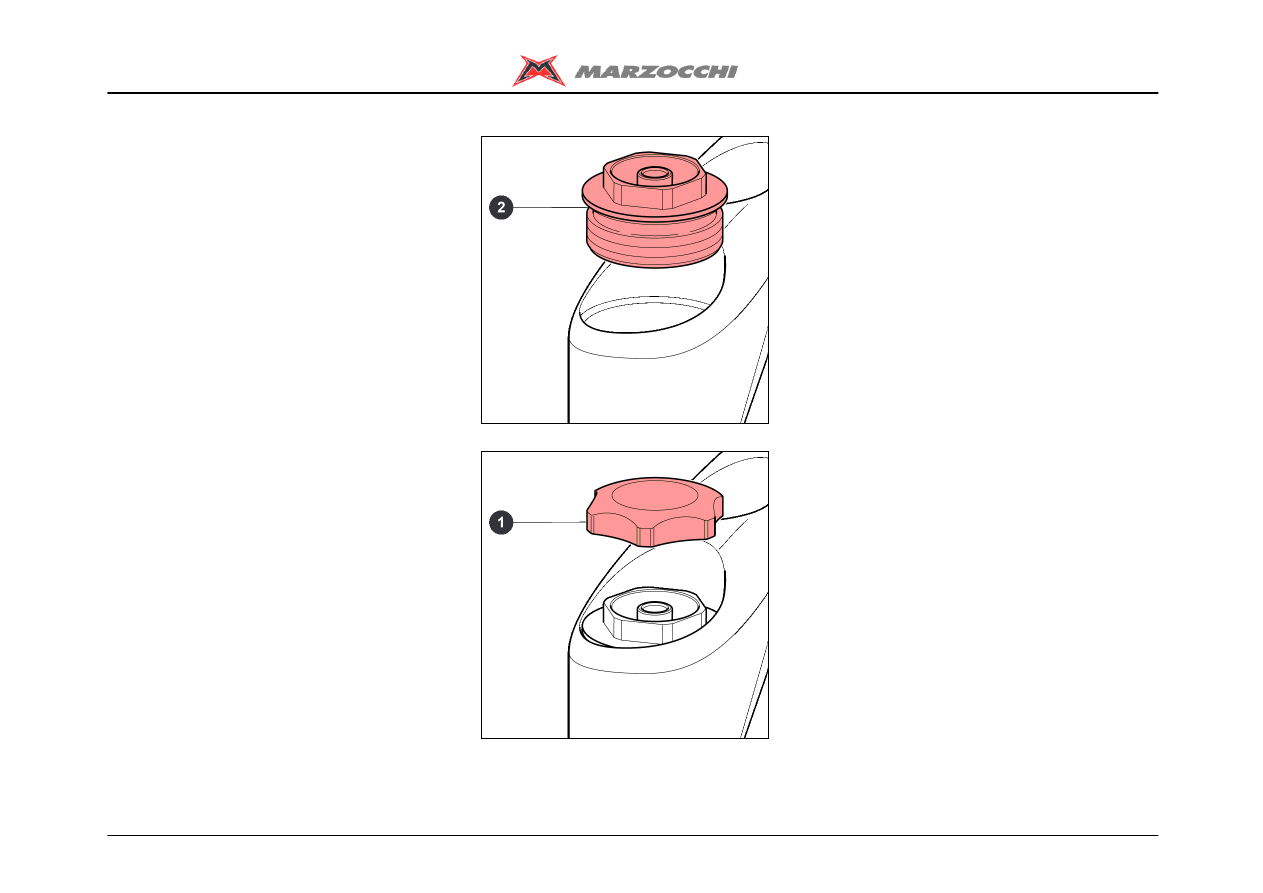 MARZOCCHI

2

1