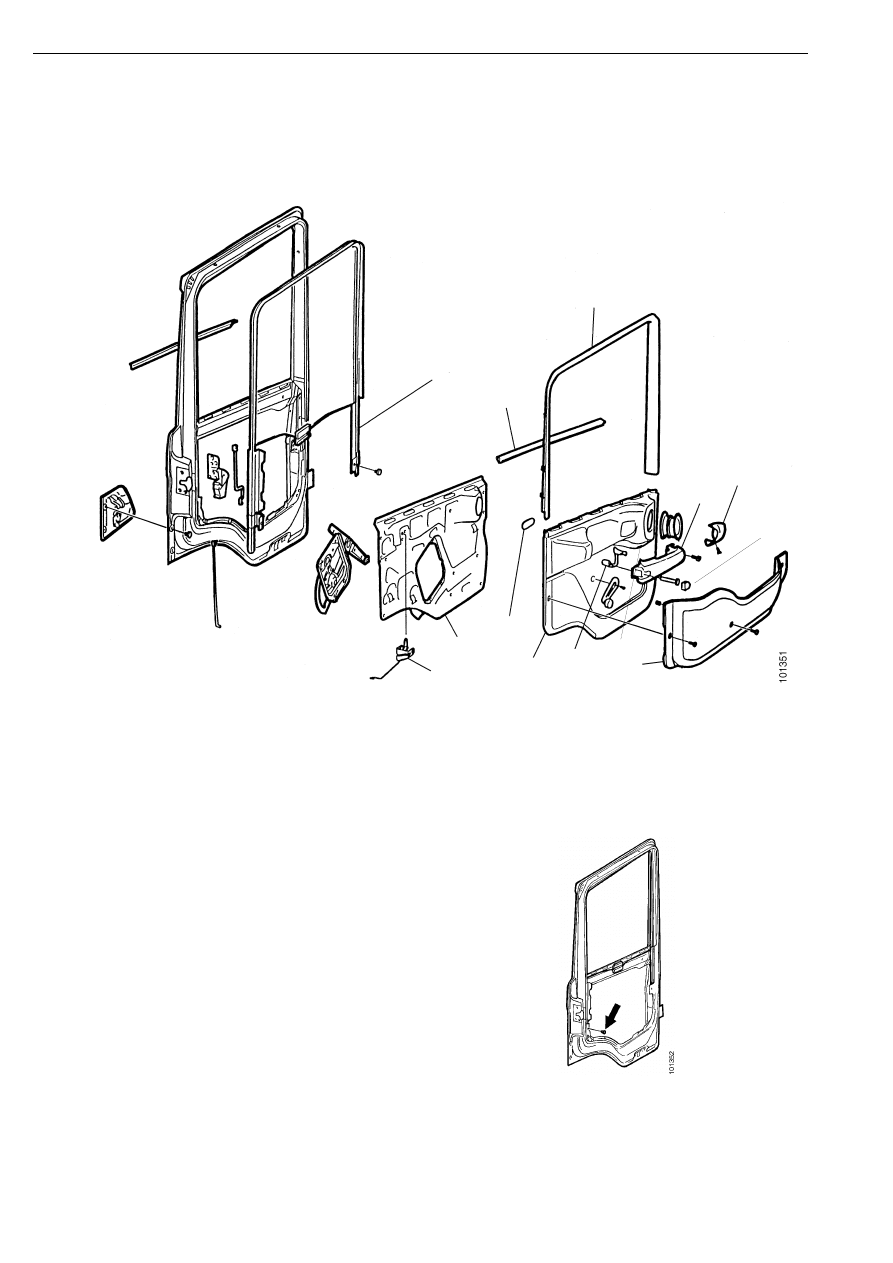 101351

101352