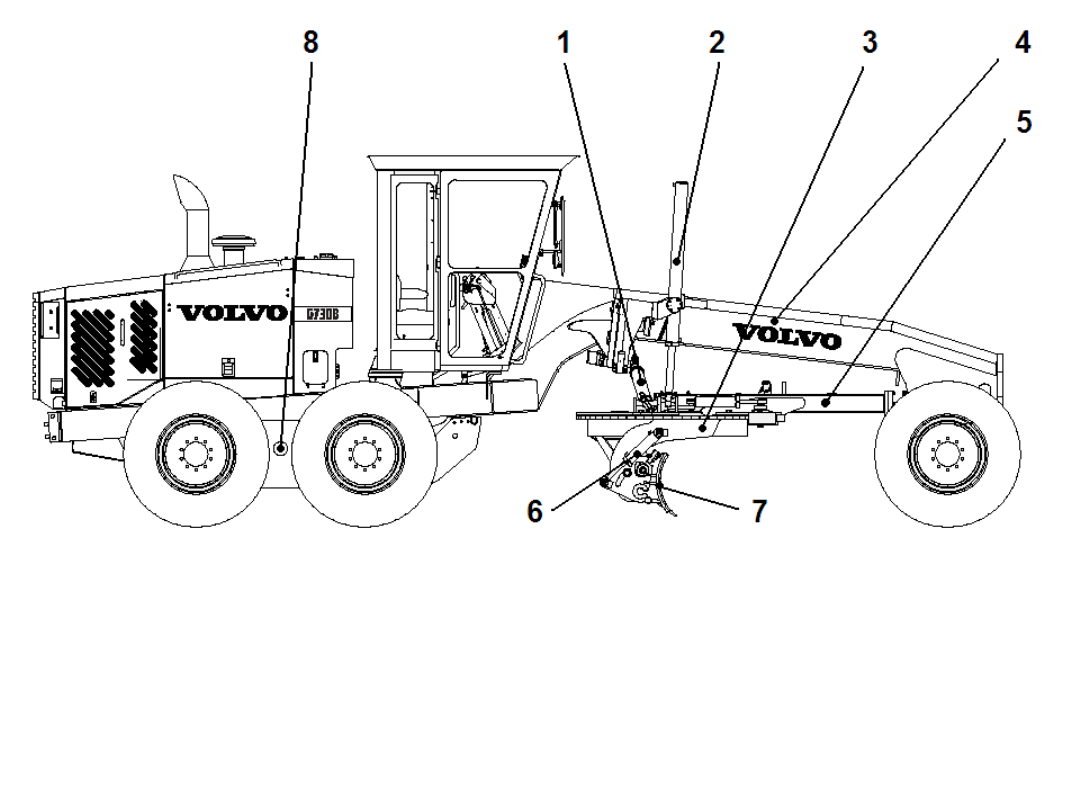 8
1
2
3
4
5
VOLVO
G730B
VOLVO
6
7