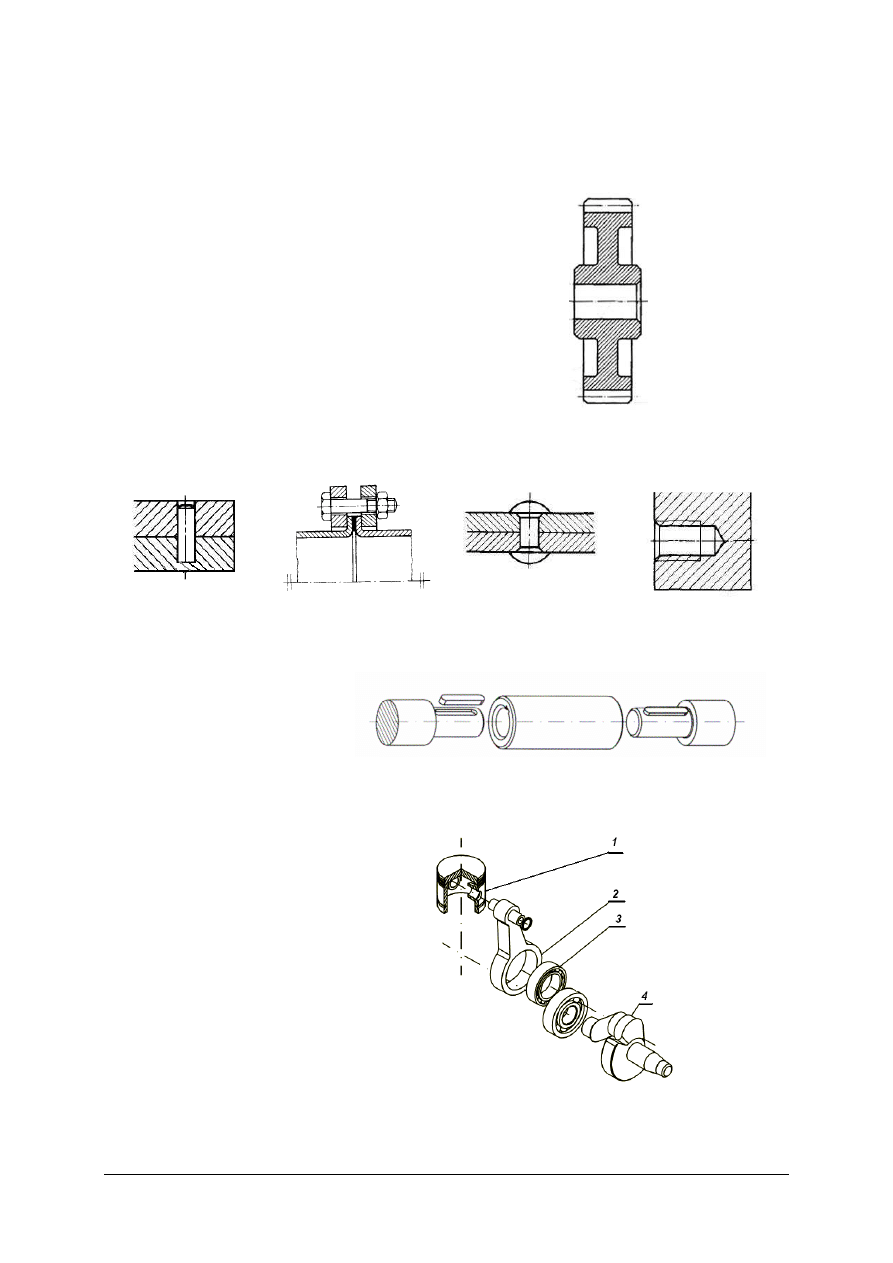 1

2

3

4