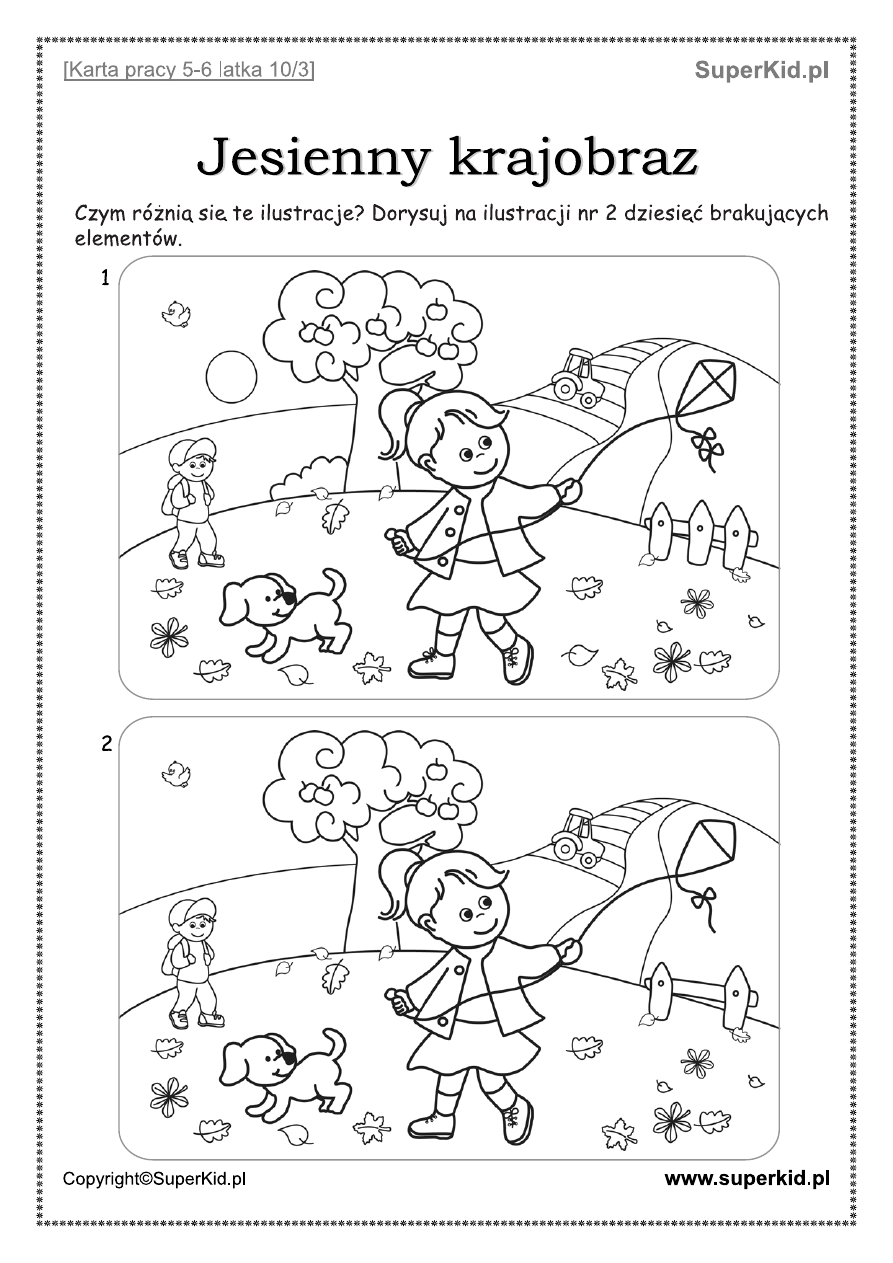 [Karta pracy 5-6 latka 10/3]

SuperKid.pl

Jesienny krajobraz

Czym różnią się te ilustracje? Dorysuj na ilustracji nr 2 dziesięć brakujących elementów.

1

2

Copyright©SuperKid.pl

www.superkid.pl