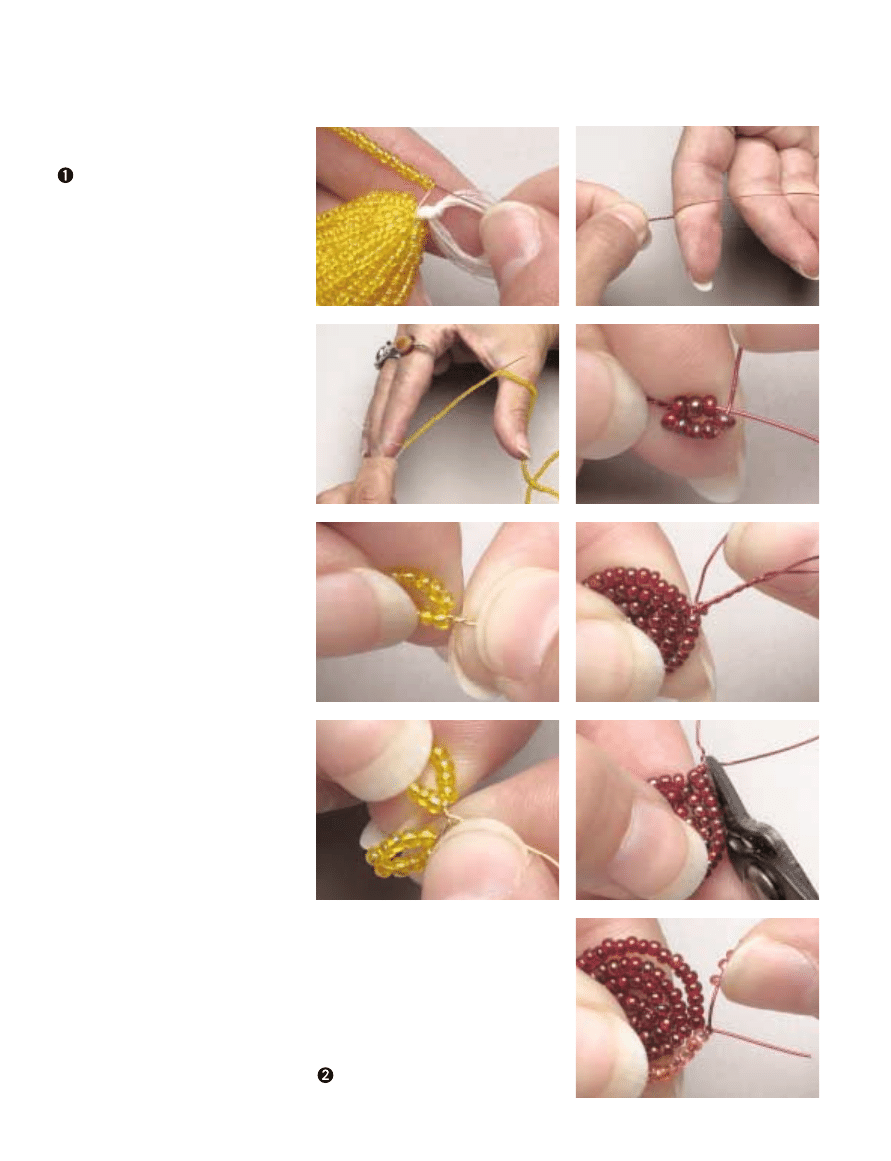 ❶

❷