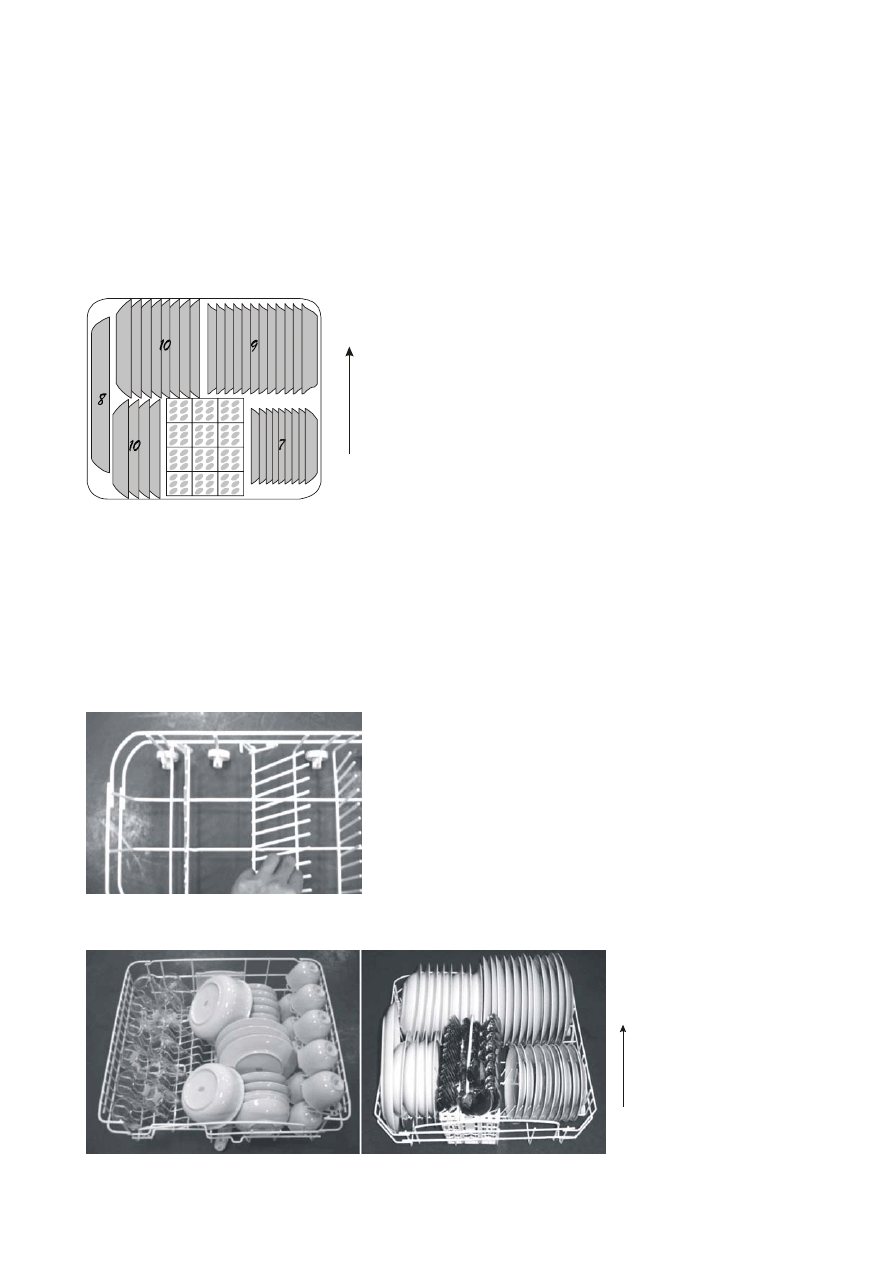 10
9
8
10
7