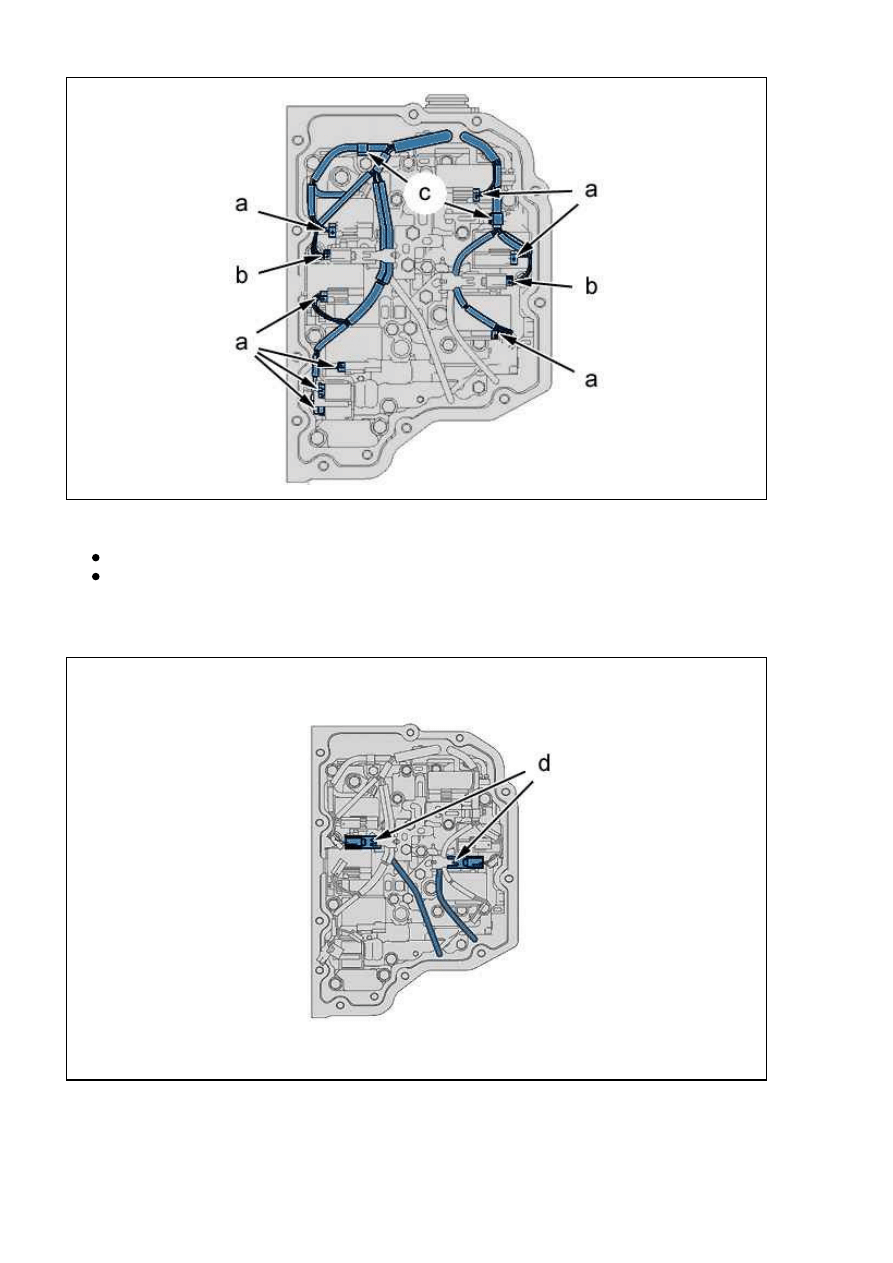 a
c
a
b
b
a
a
a

d