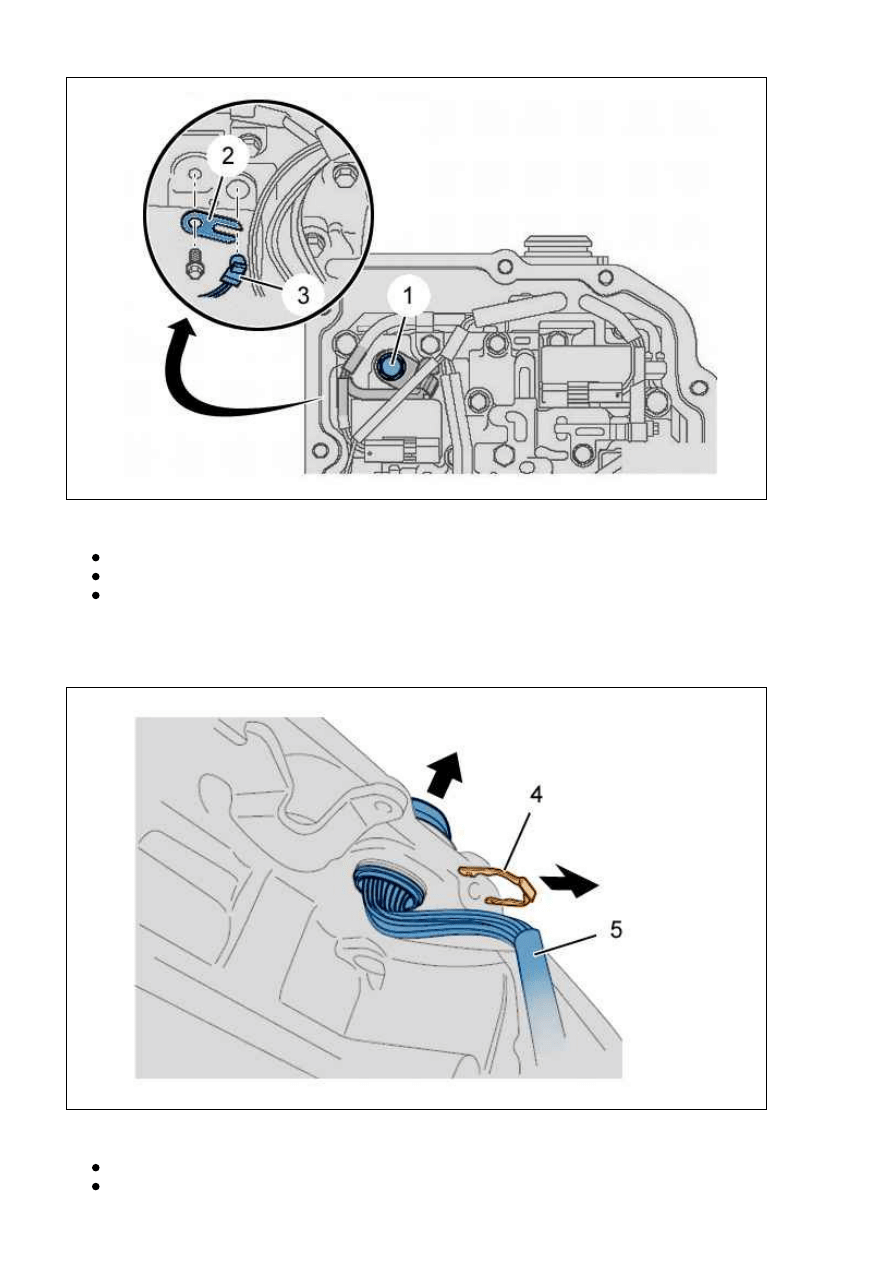 2

3

1

4

5