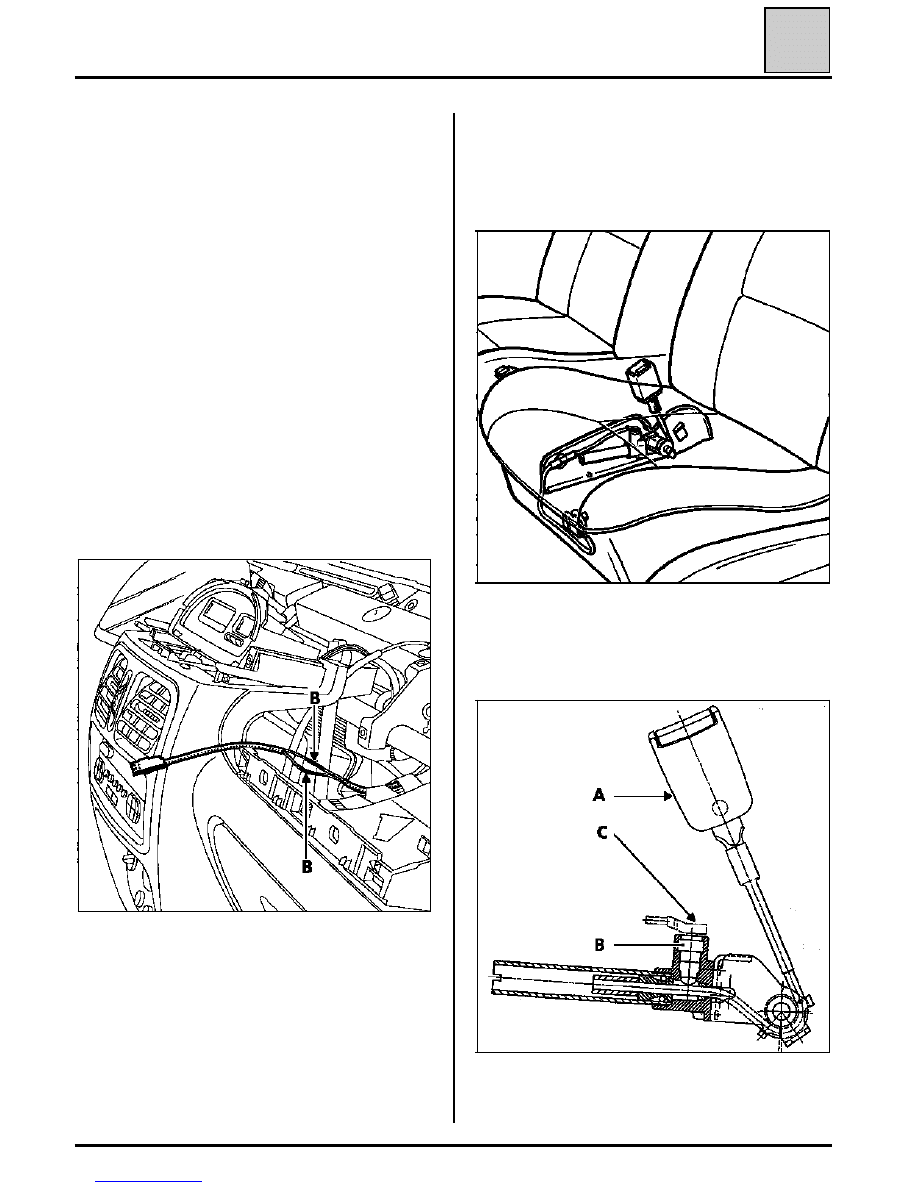 B

B

A

C

B