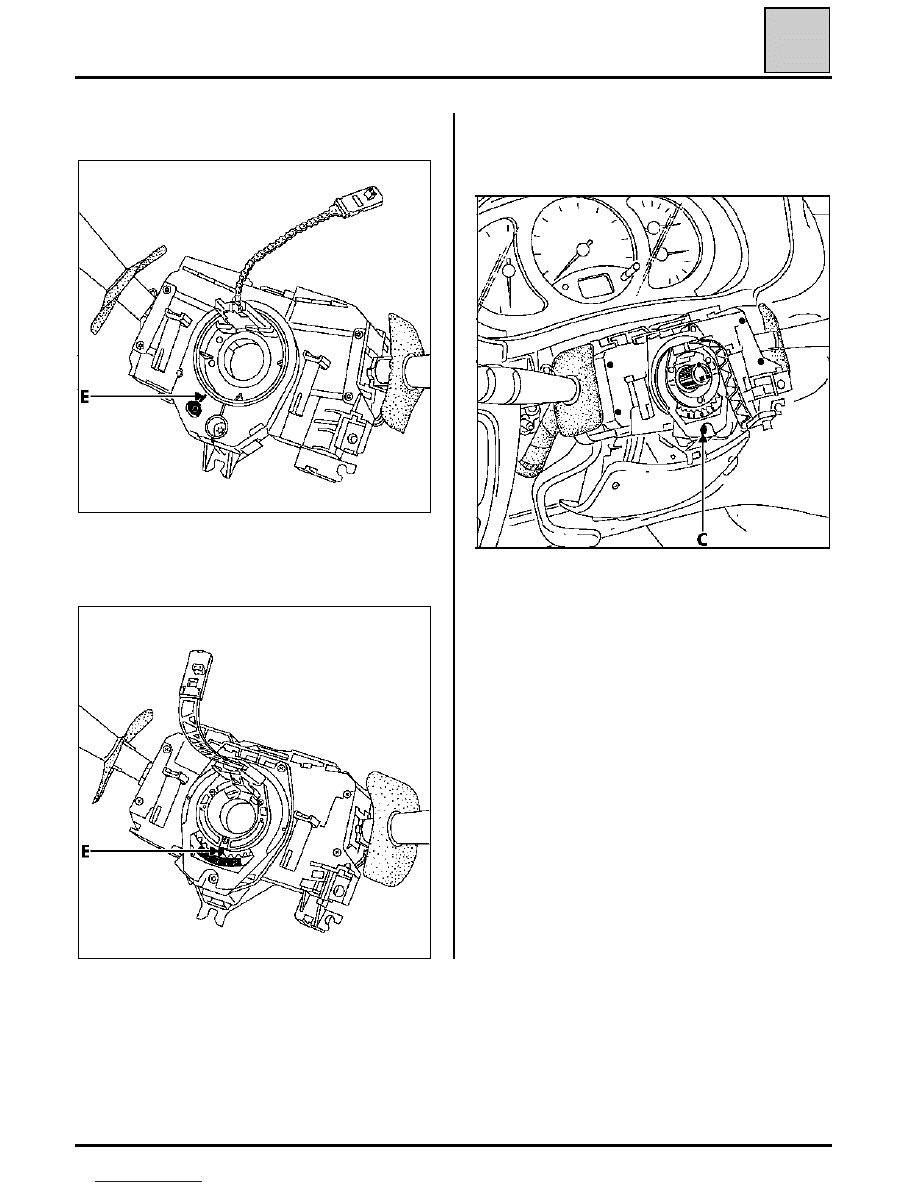 E

E

C