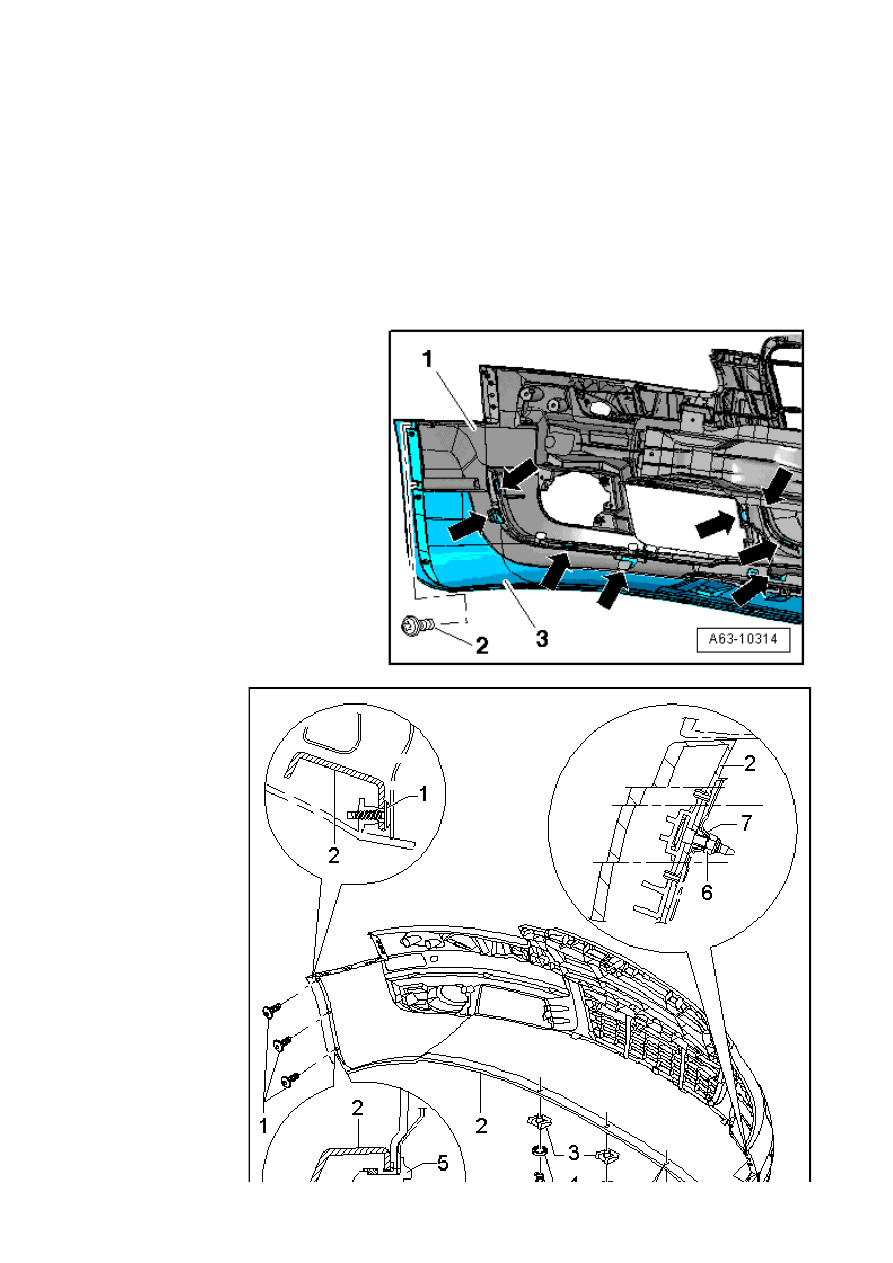 1
2
3
A63-10314

2
1
2
2
7
6
1
2
2
5
3