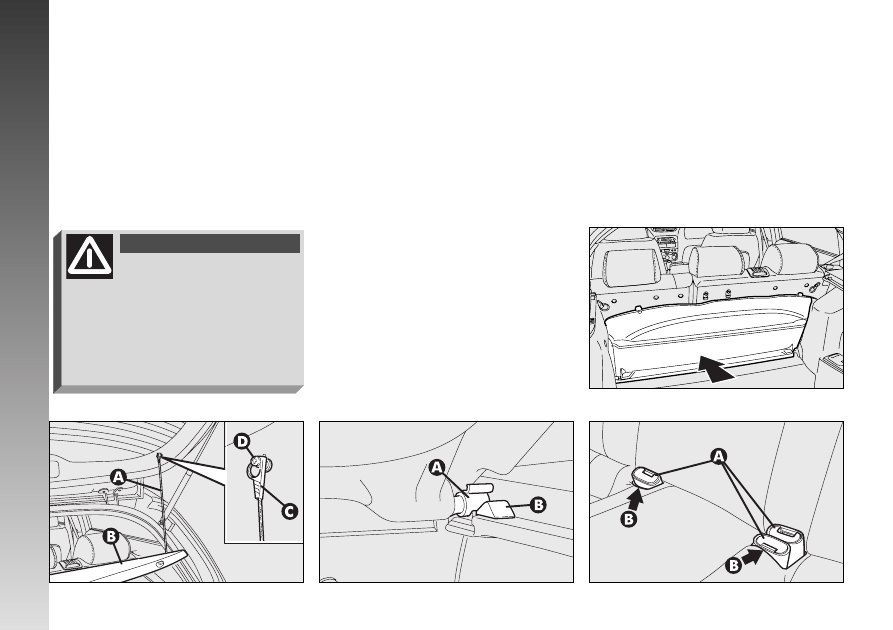 A

B

D

C

A

B

A

B

B