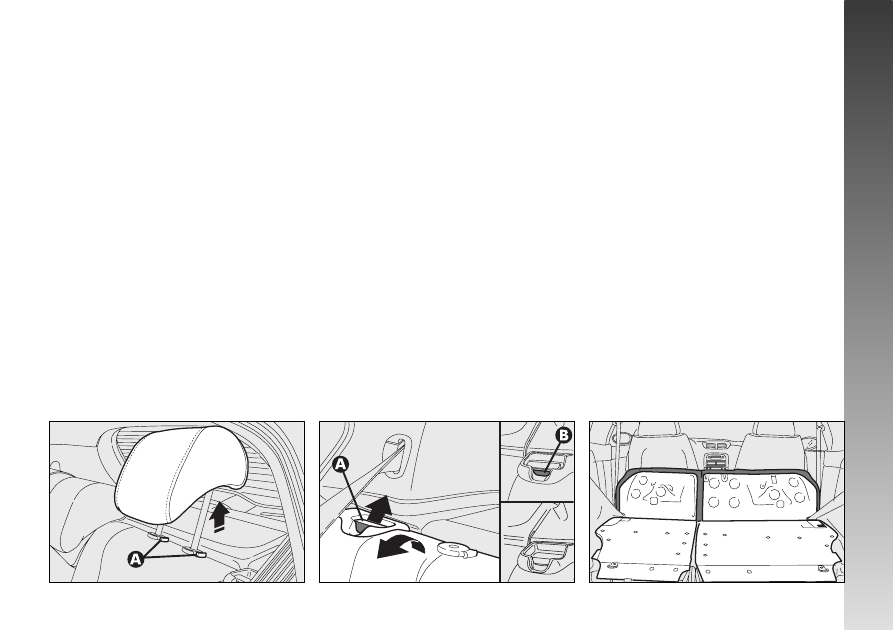 A

A

B