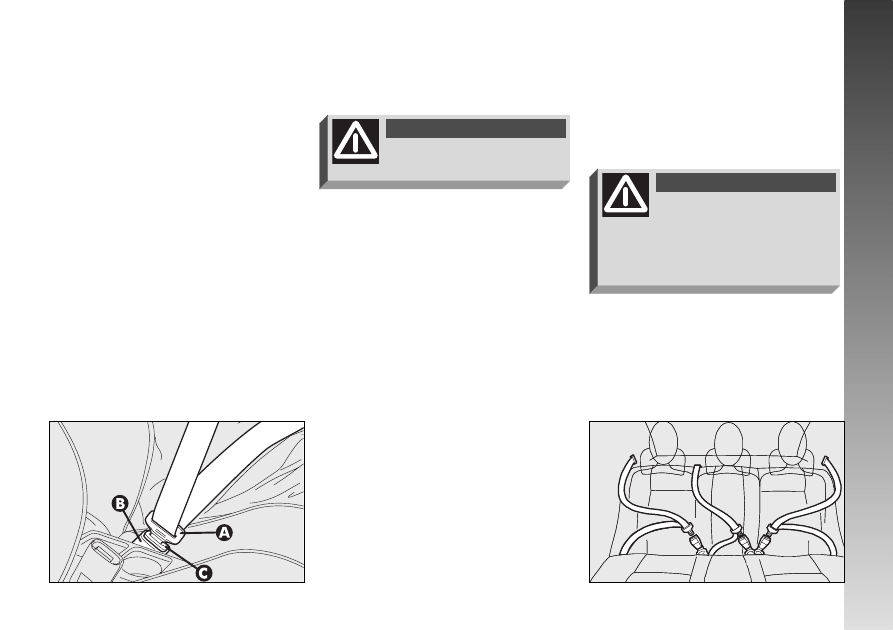 B

A

C