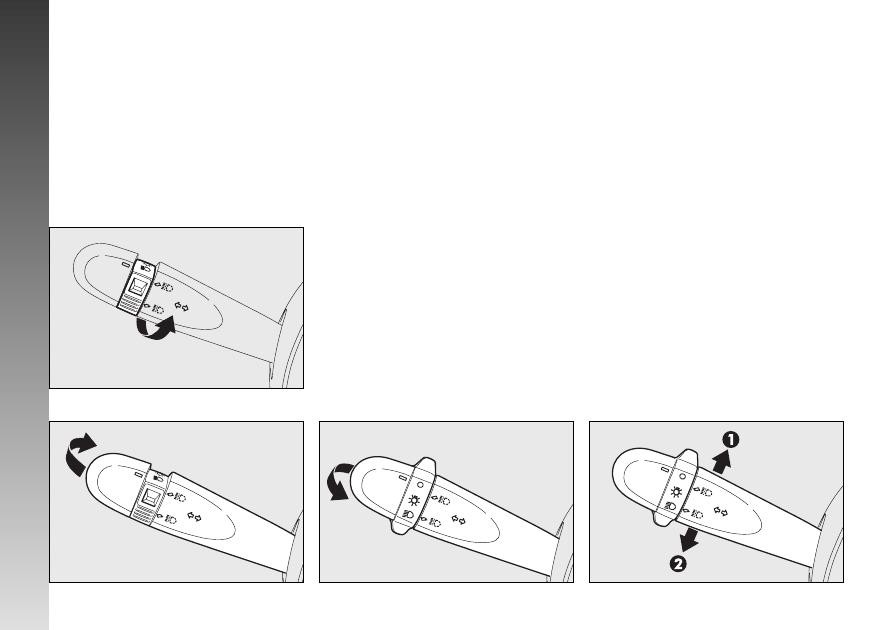 1
2