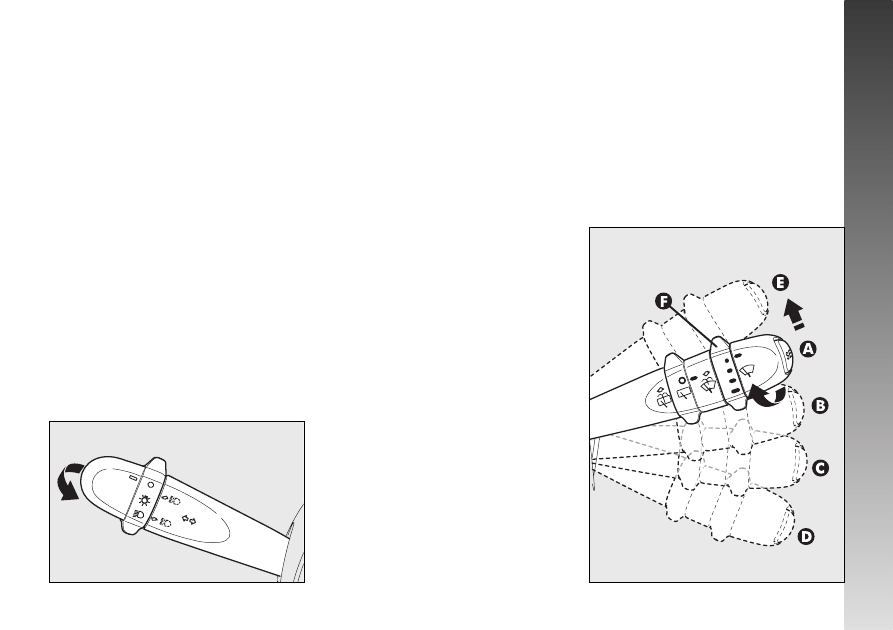 E
F
A
B
C
D